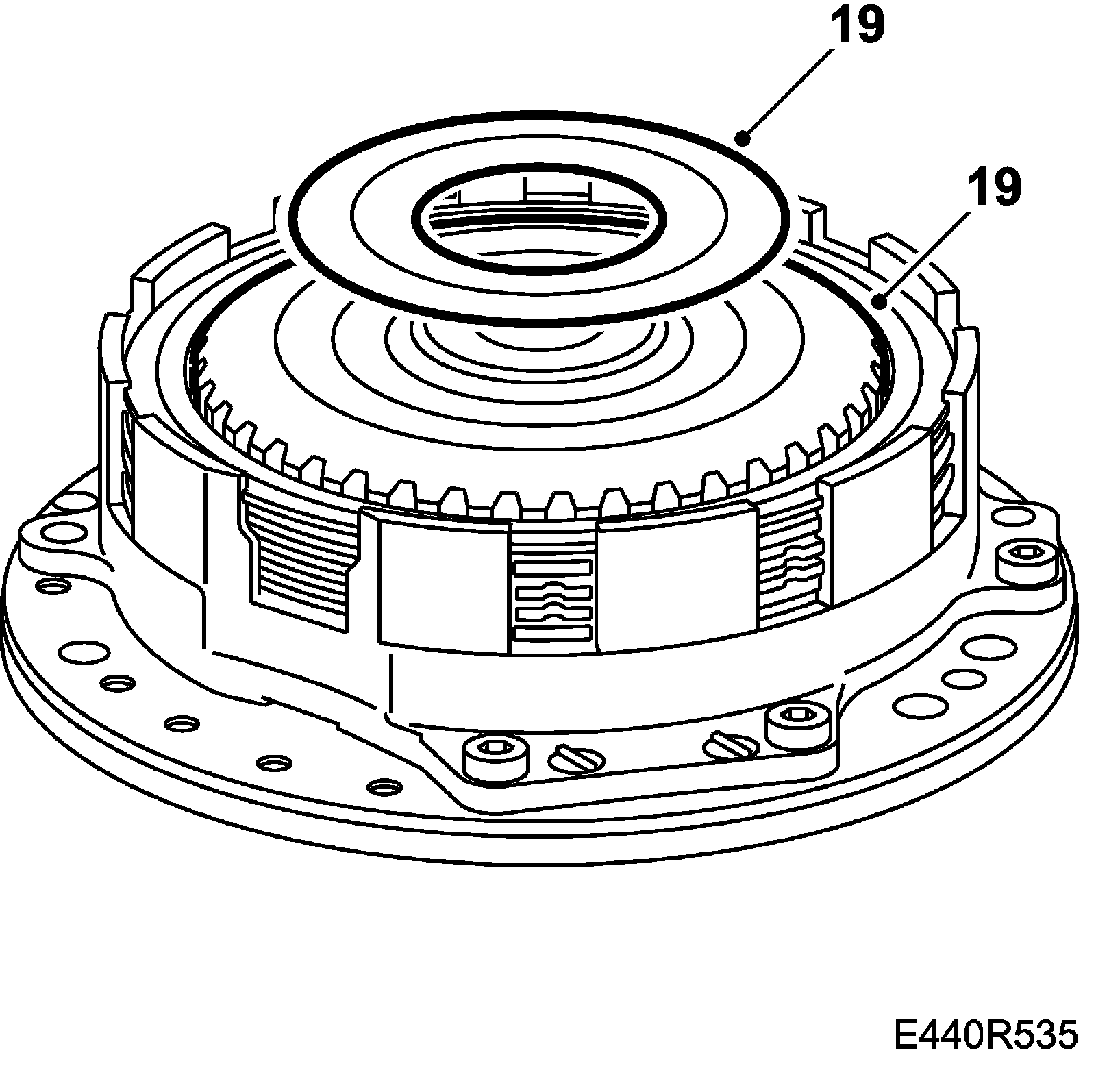 19
19
E440R535