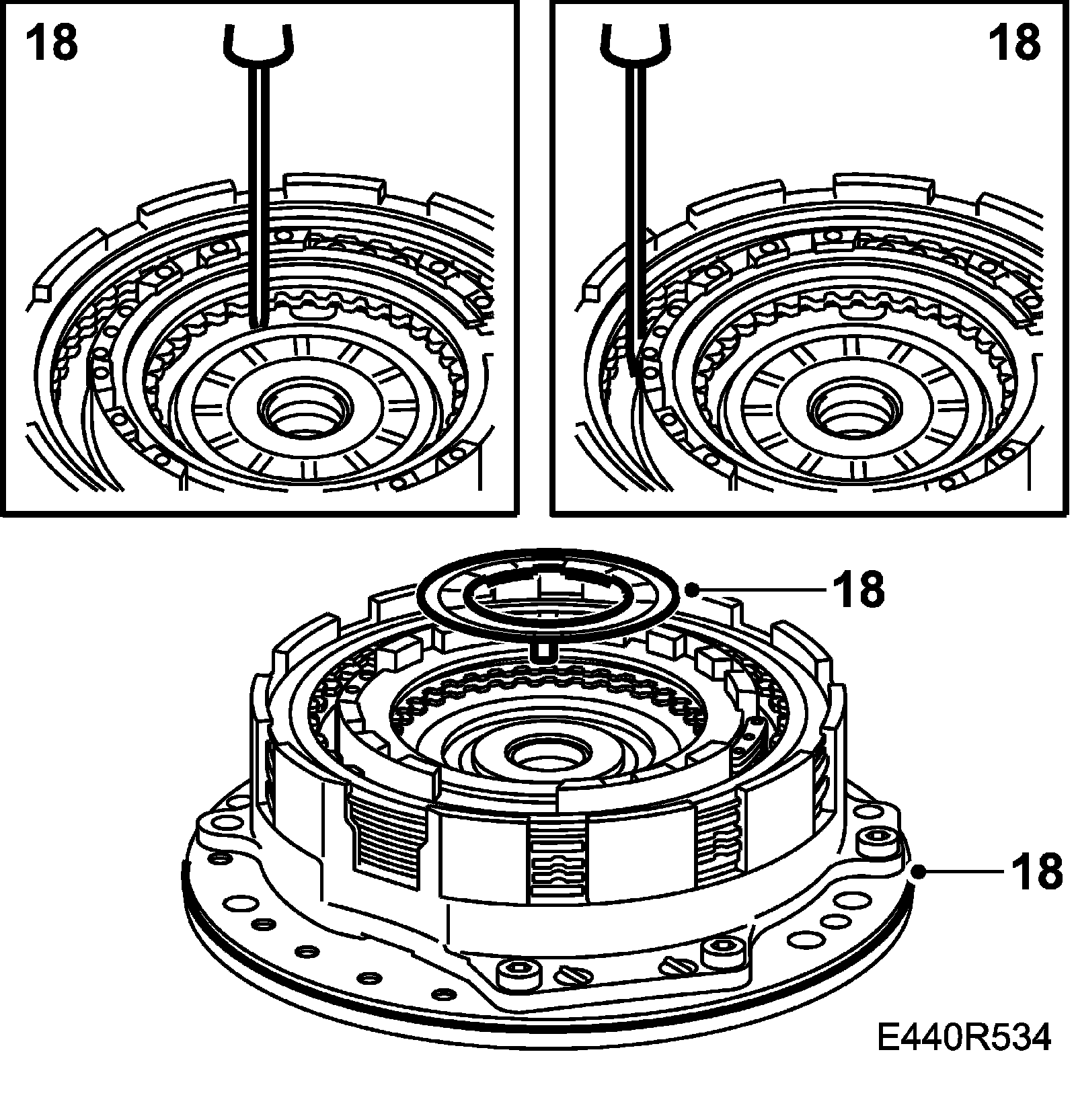 18

18

18

18

E440R534