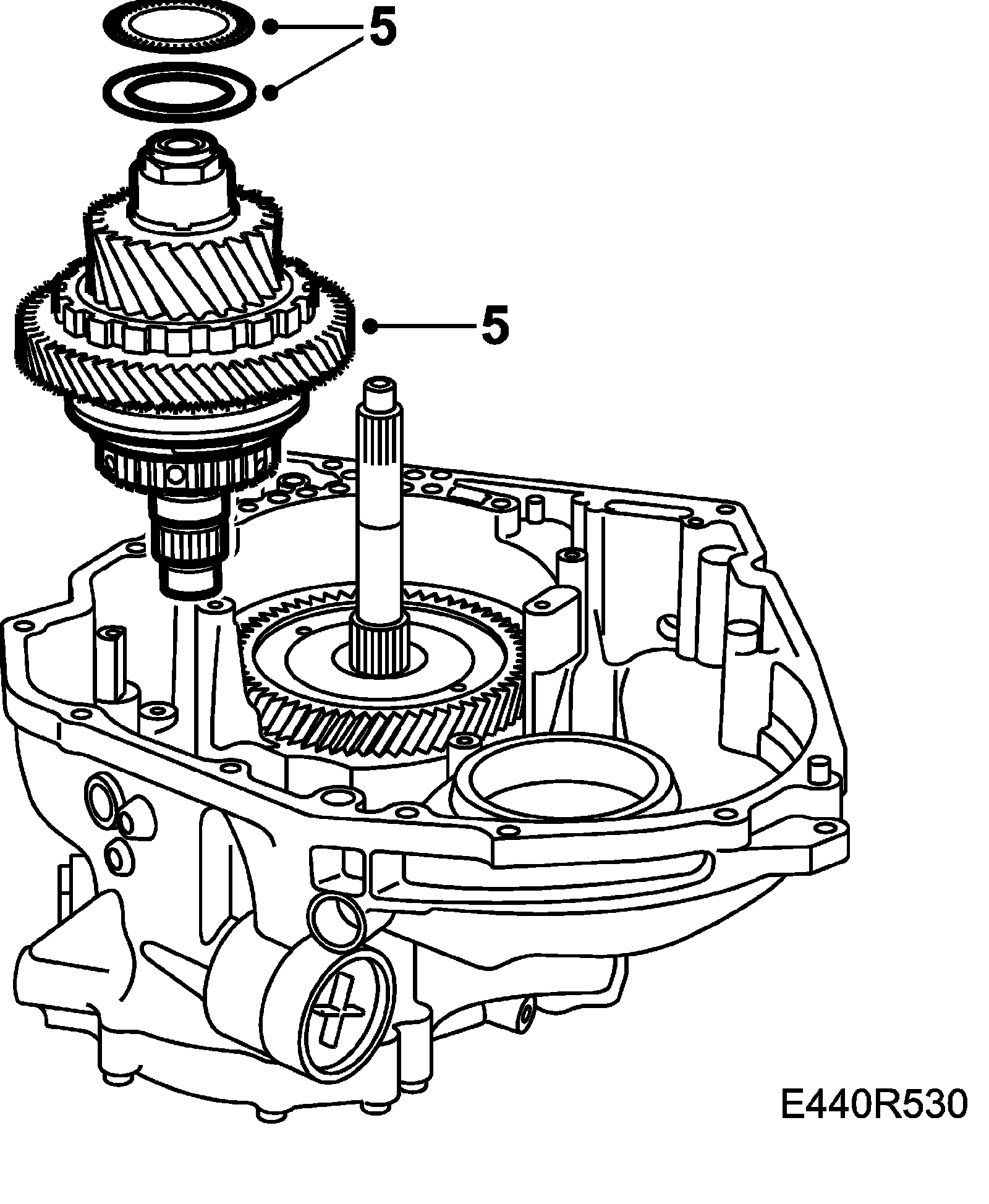 5

5

E440R530