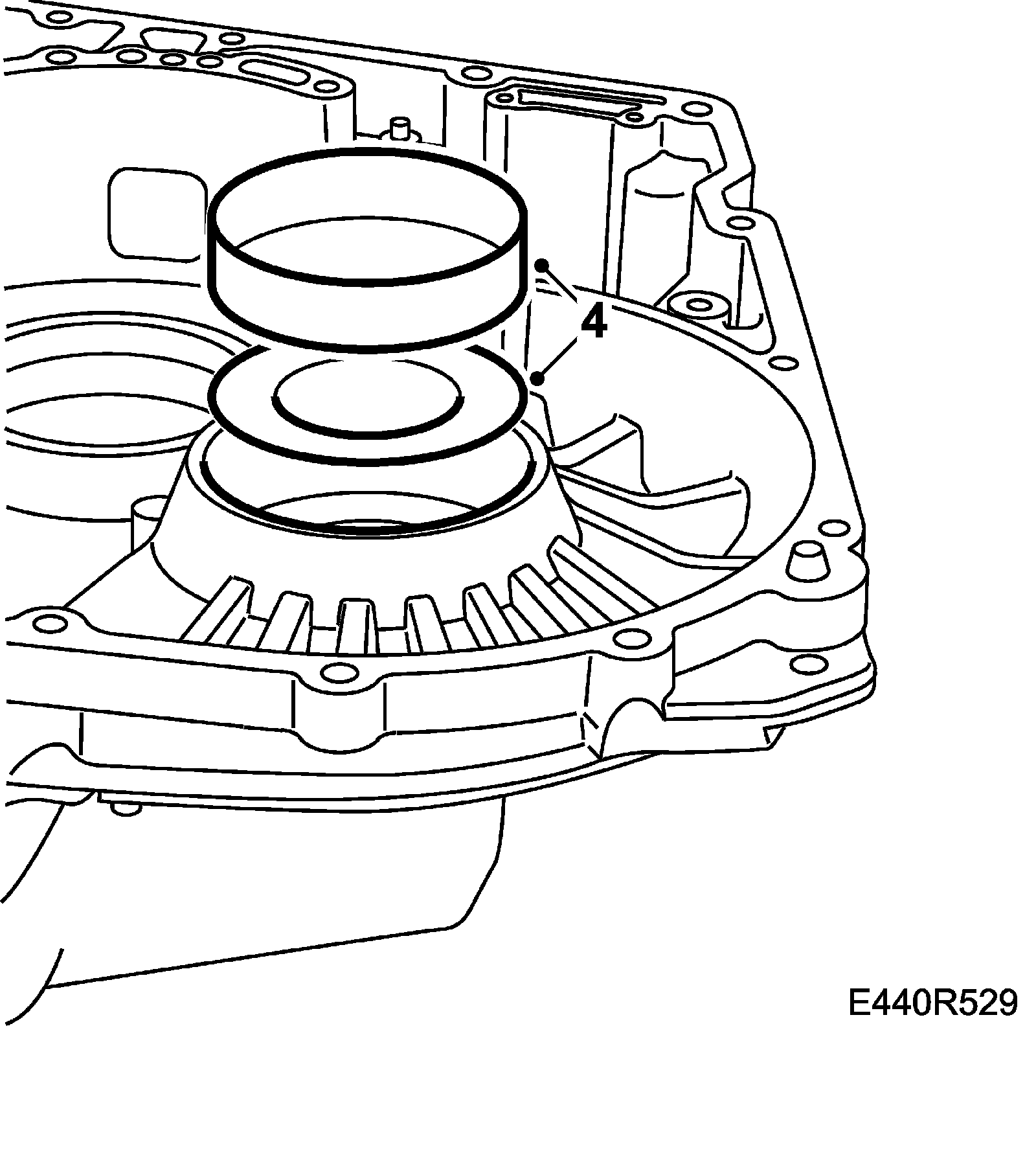 4

E440R529