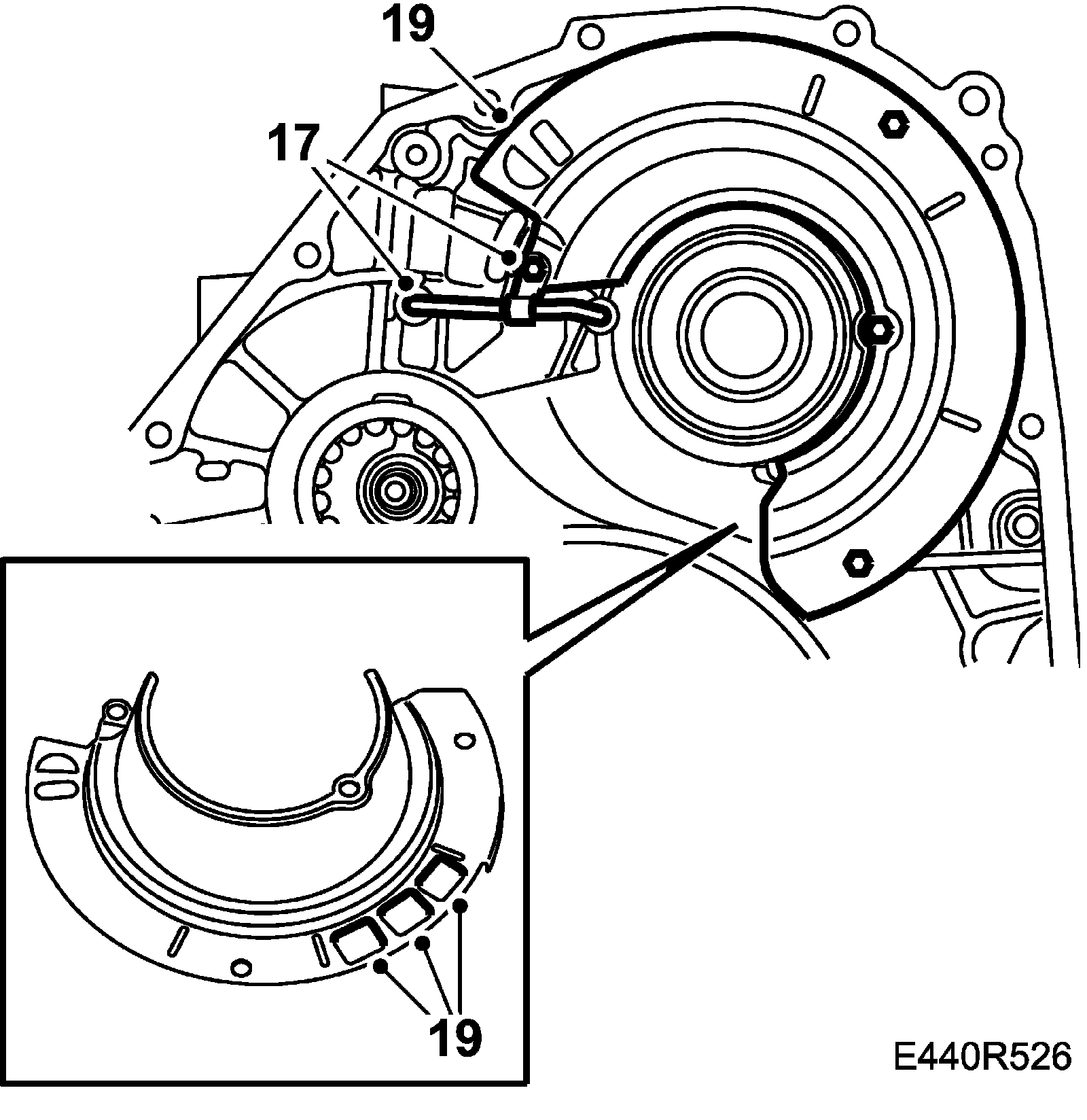 19
17
19
E440R526