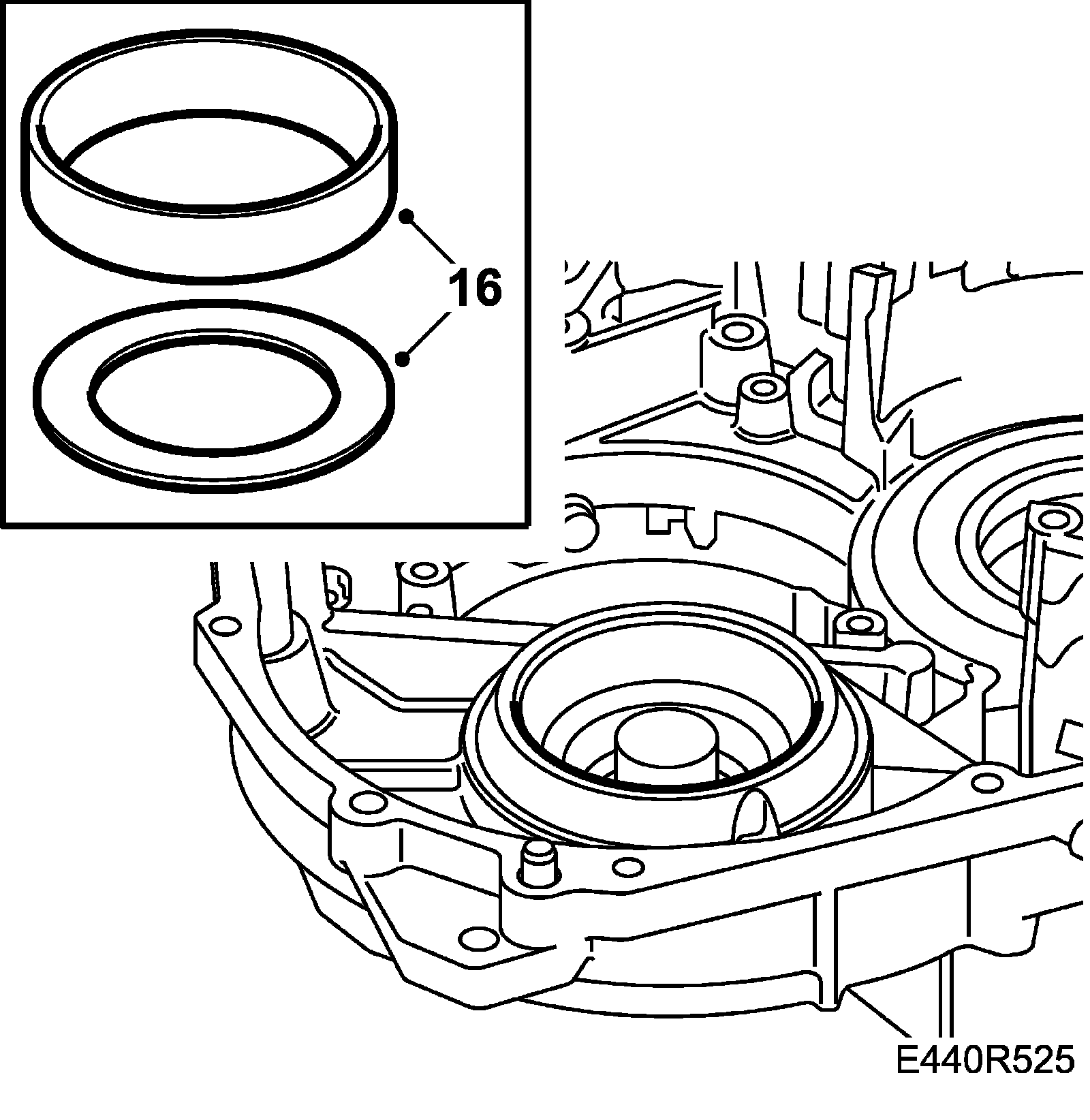 16

E440R525