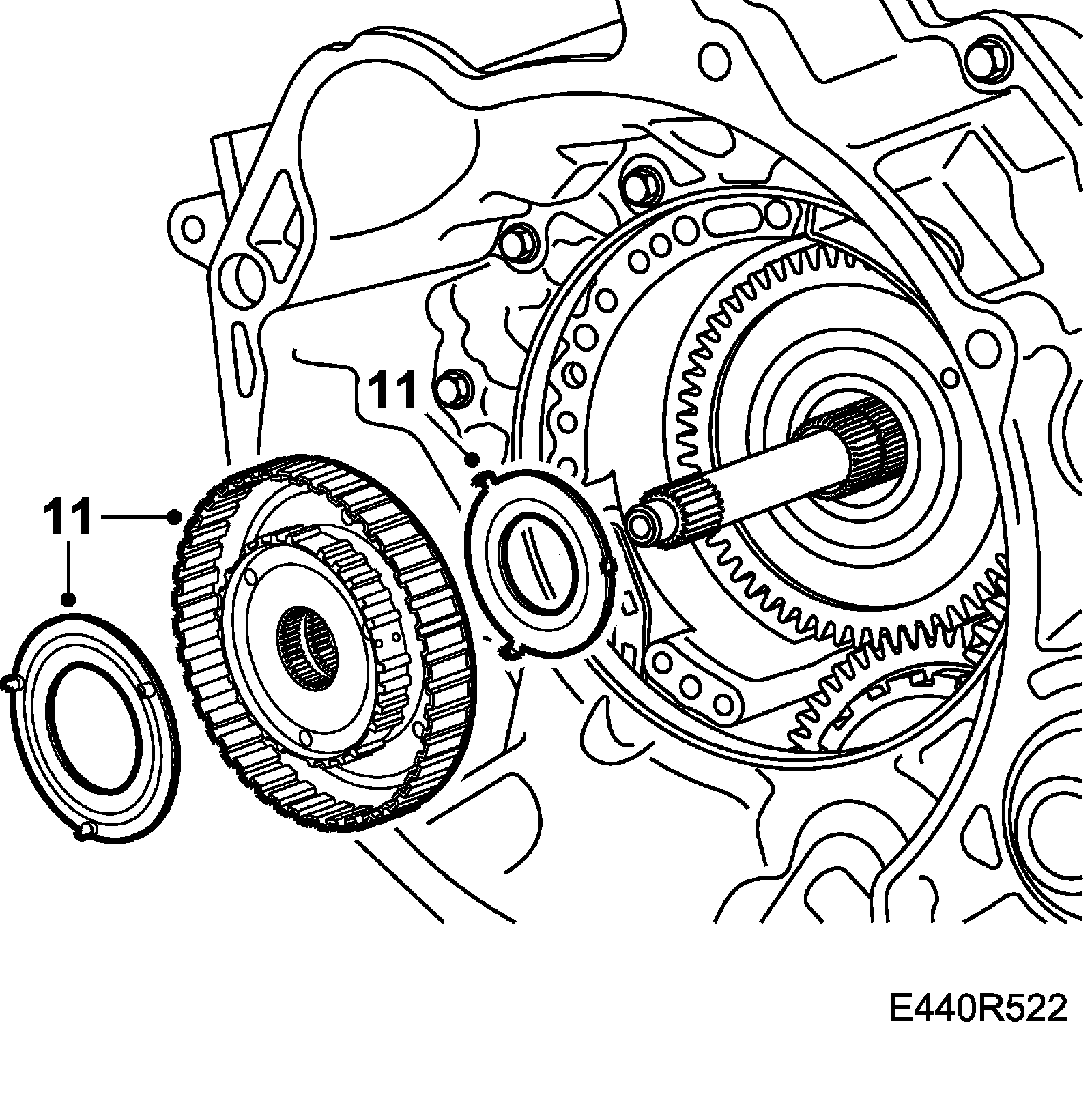 11

11

E440R522