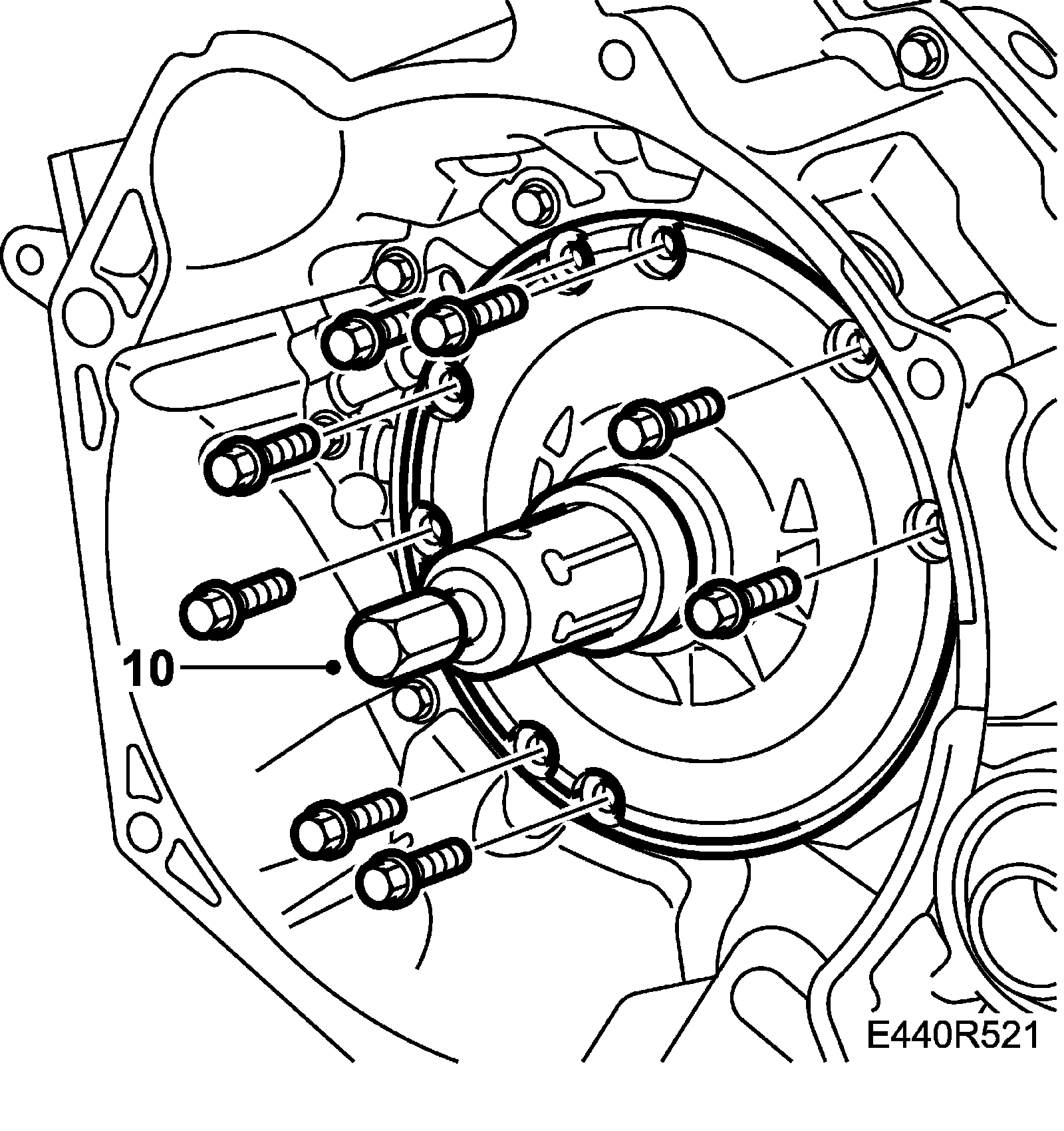 10

E440R521