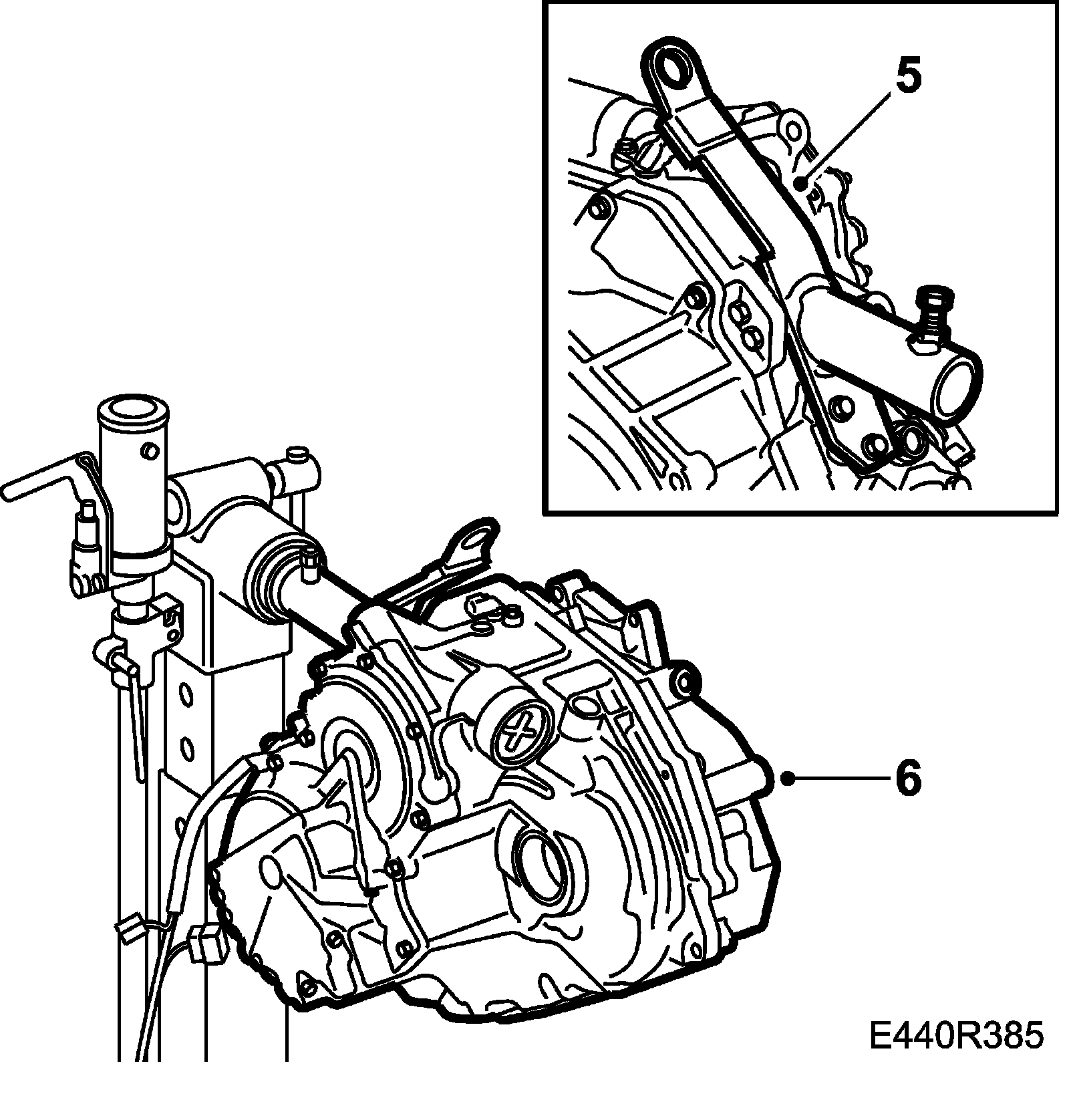 5

6

E440R385