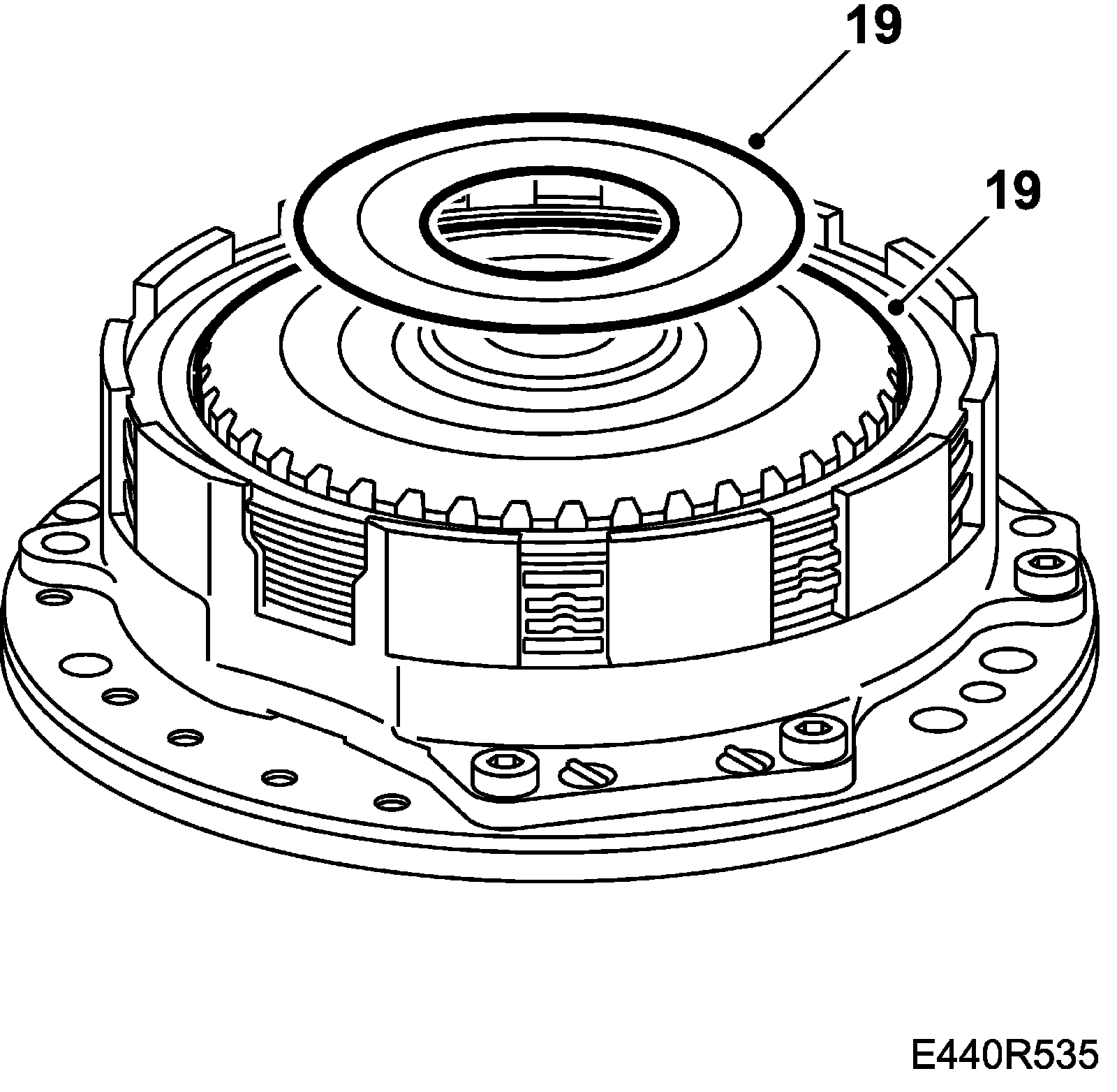 19

19

E440R535