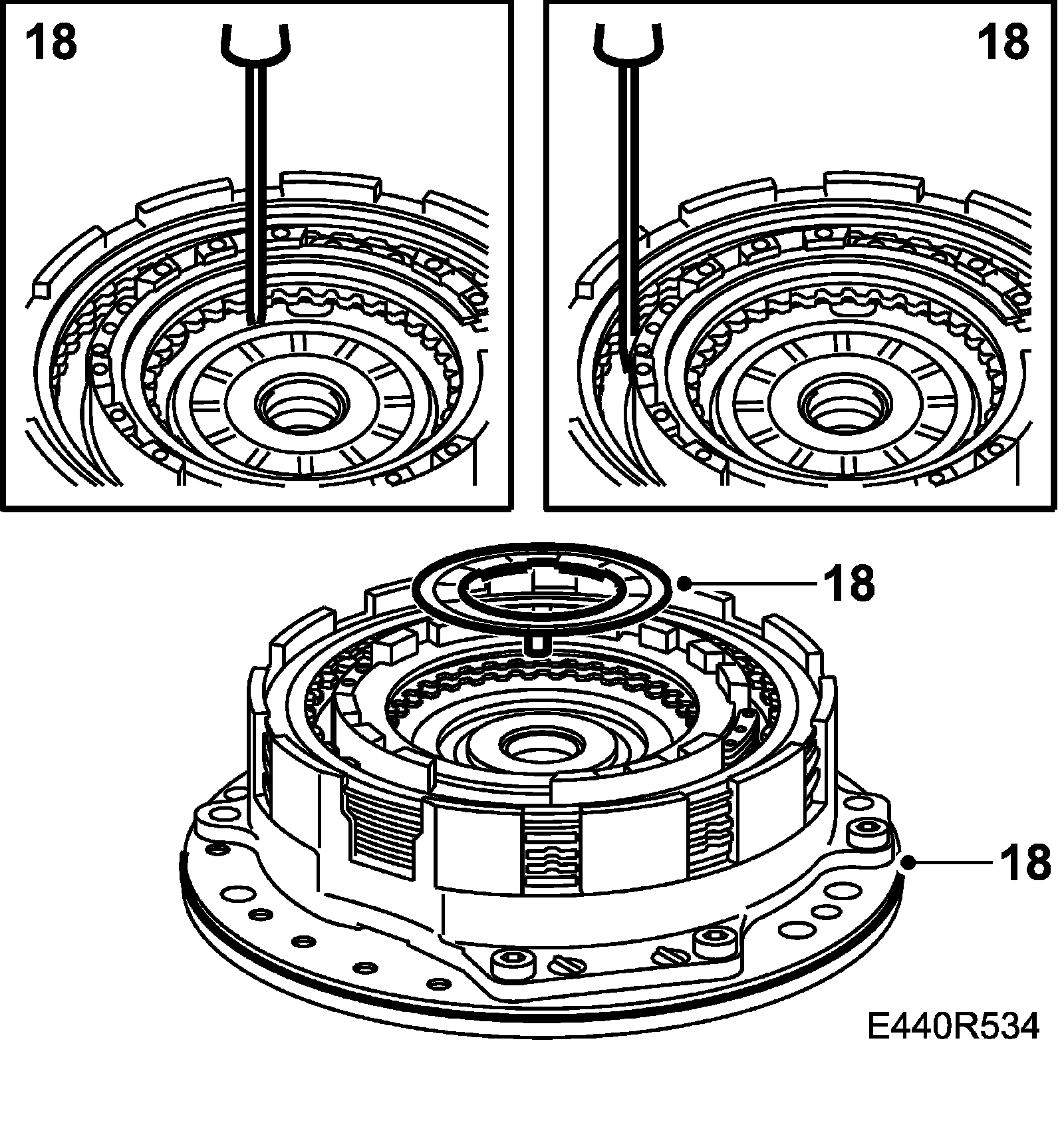 18

18

18

18

E440R534