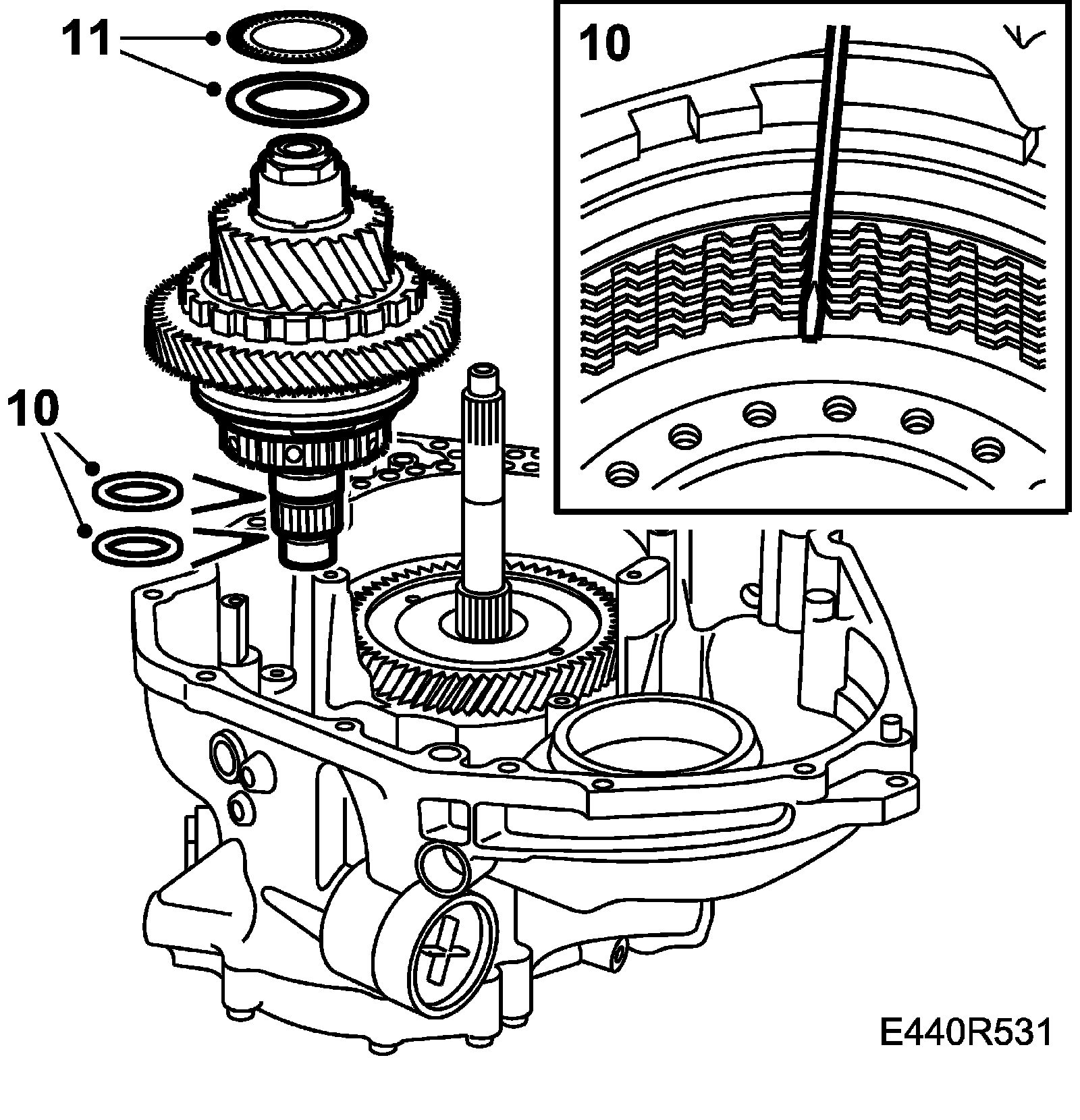 11

10

10

E440R531