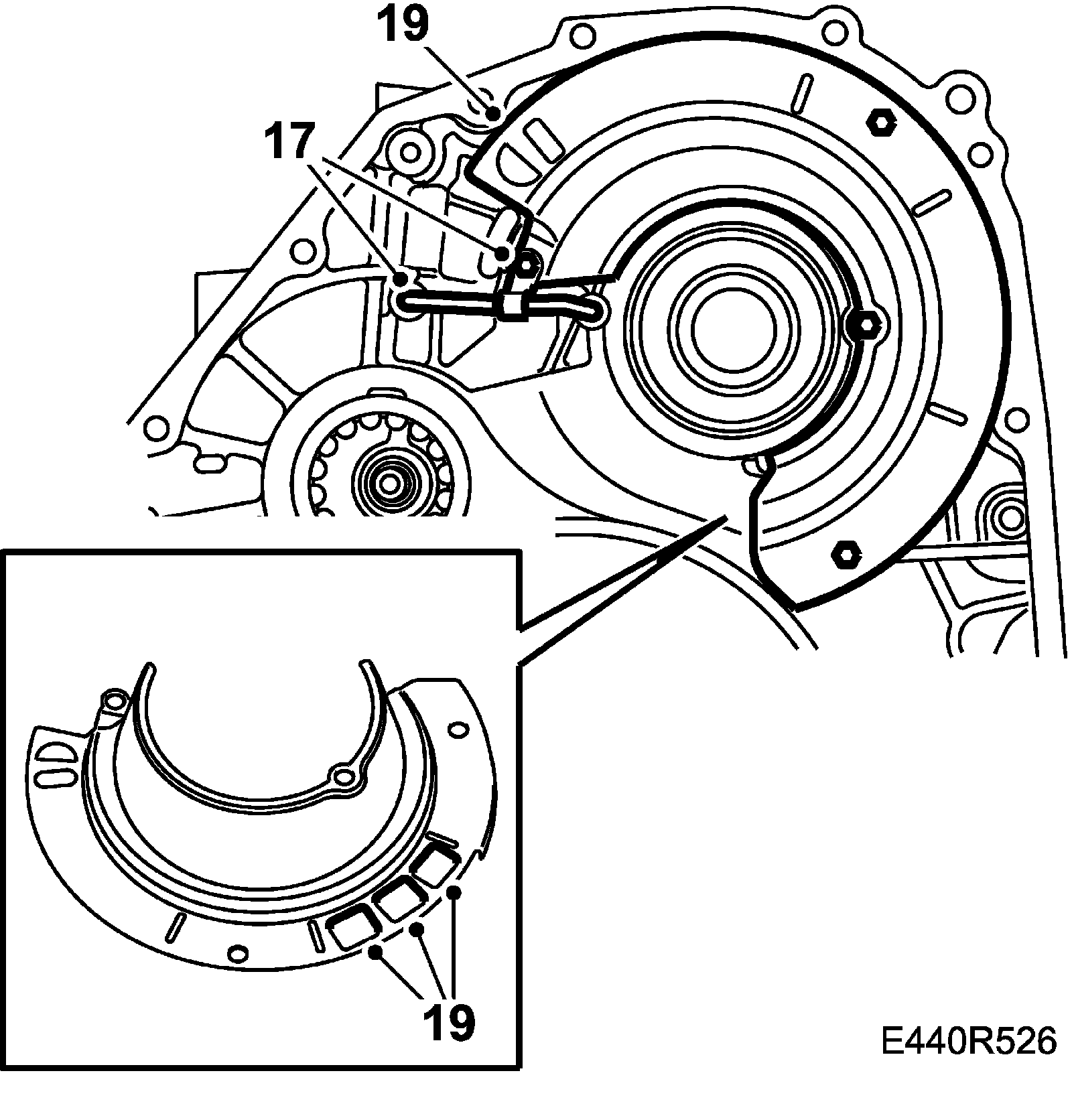 19
17
19
E440R526