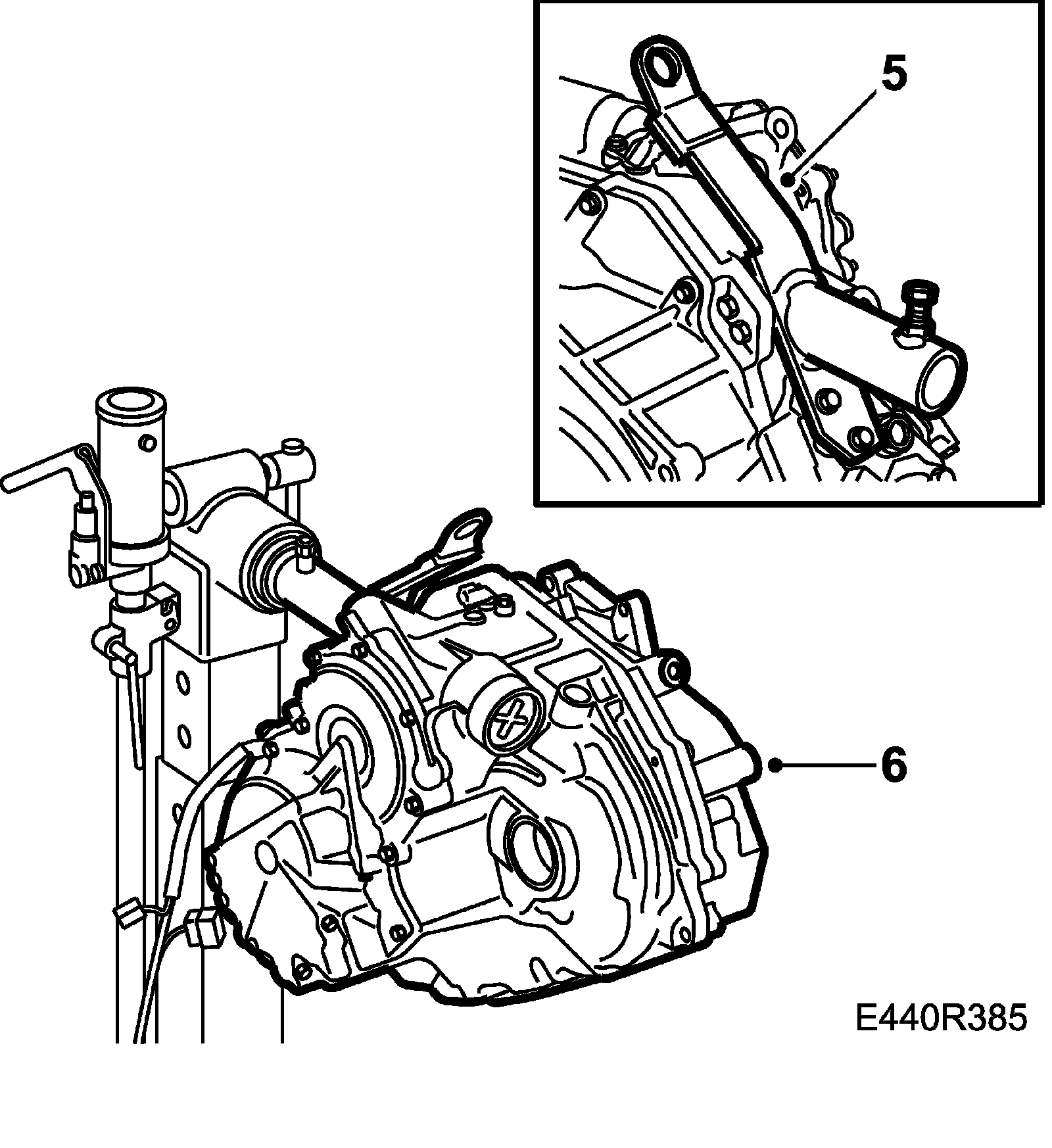 5

6

E440R385