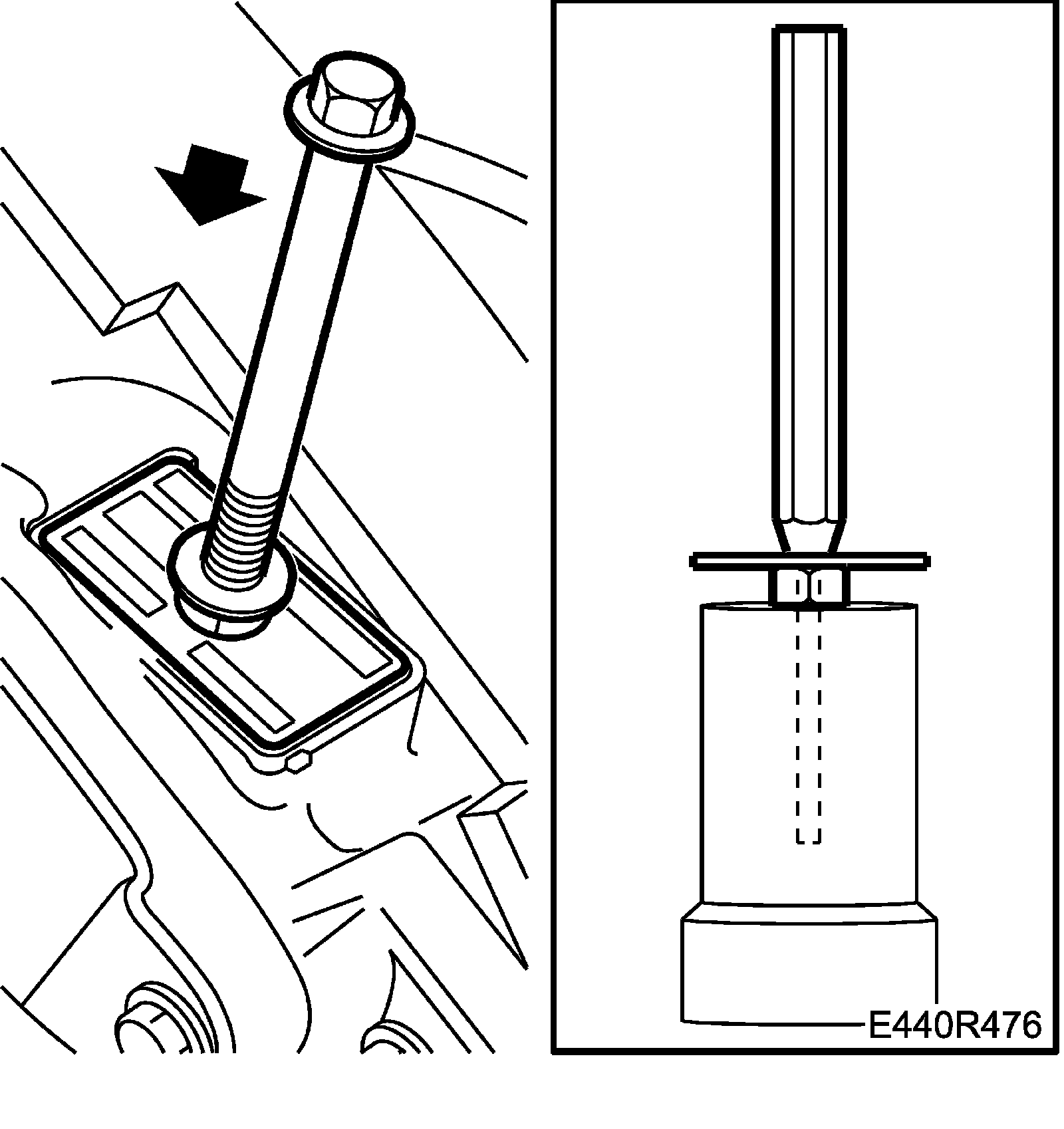 E440R476