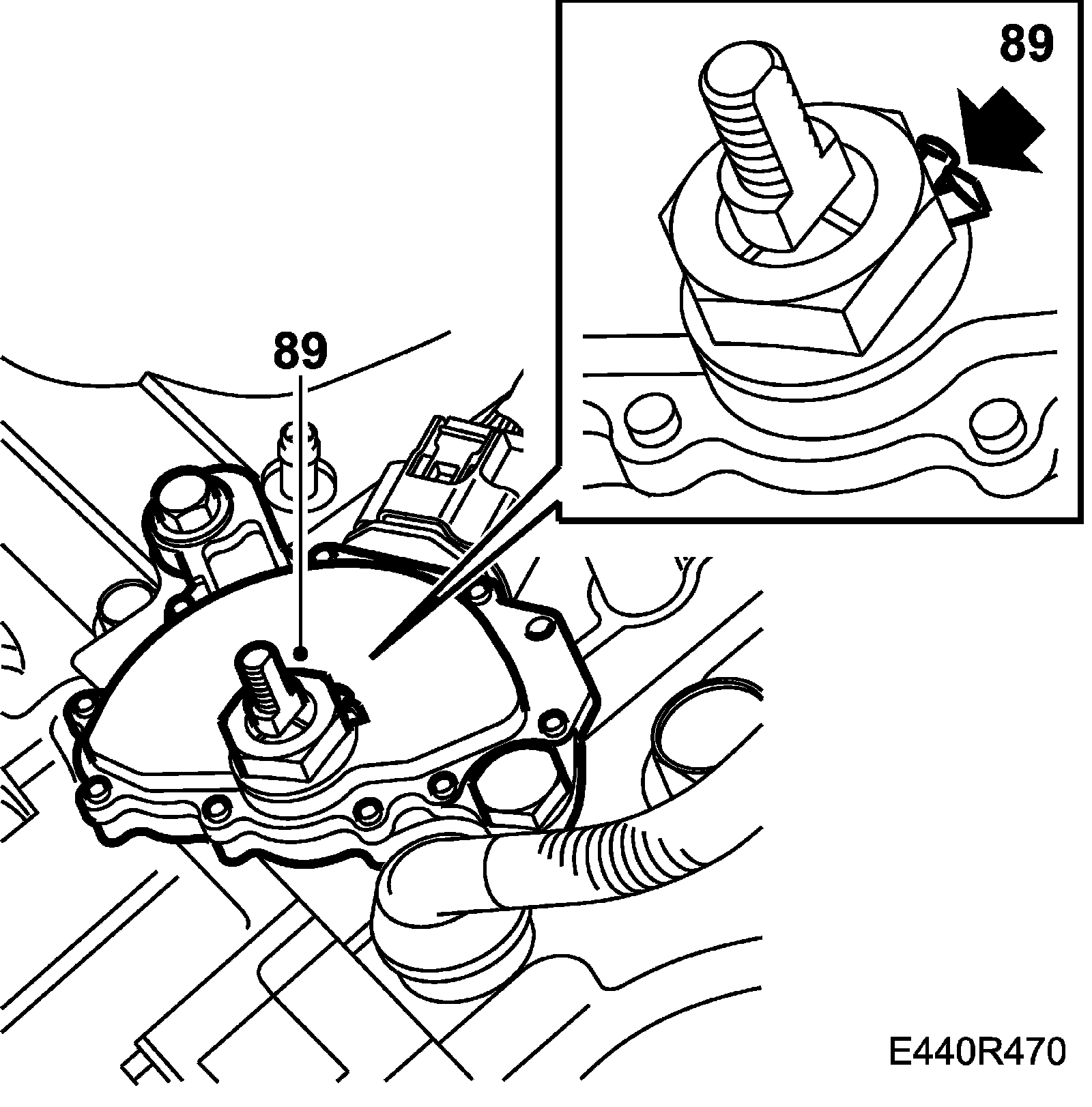 89

89

E440R470