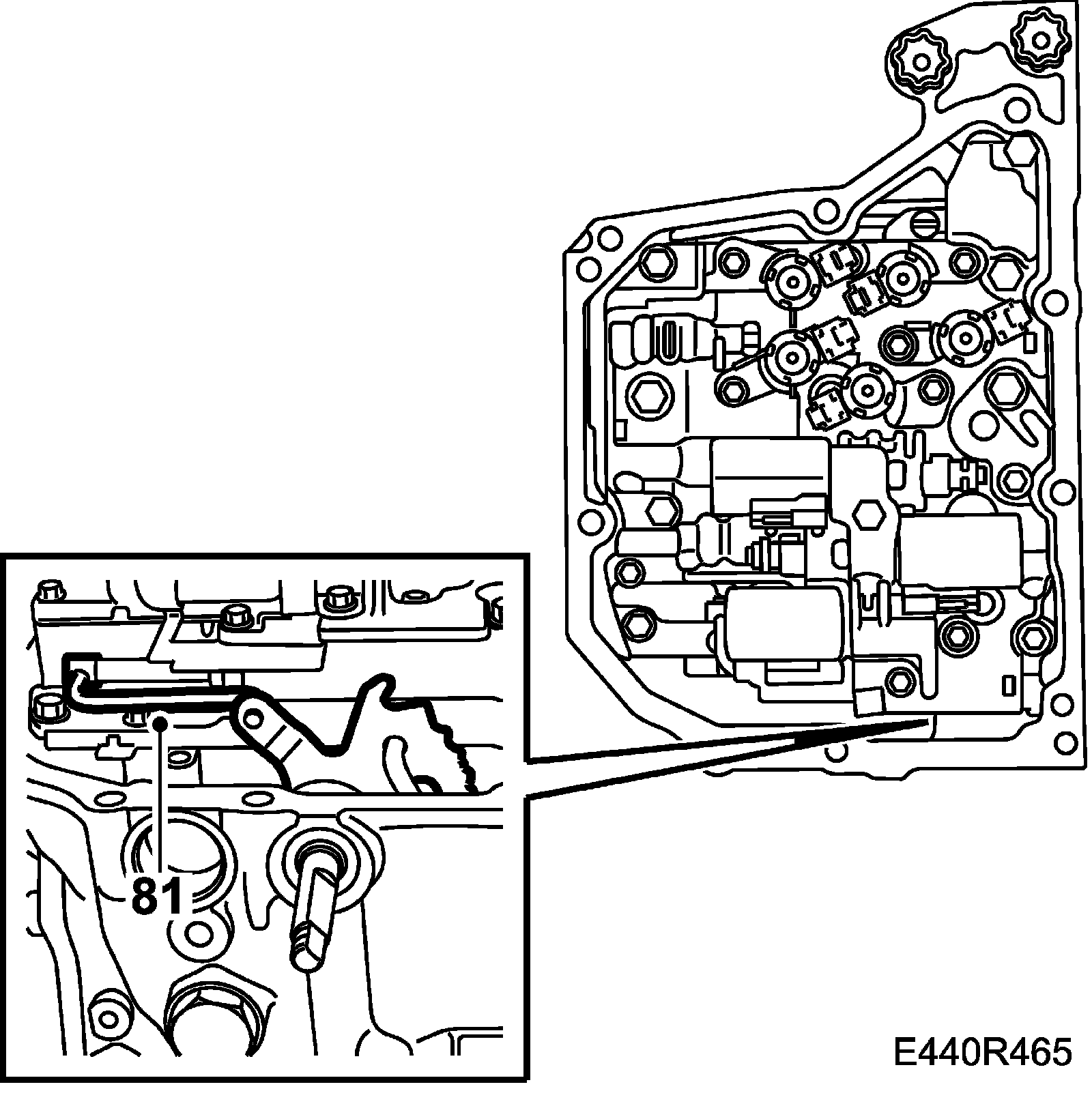 81

E440R465