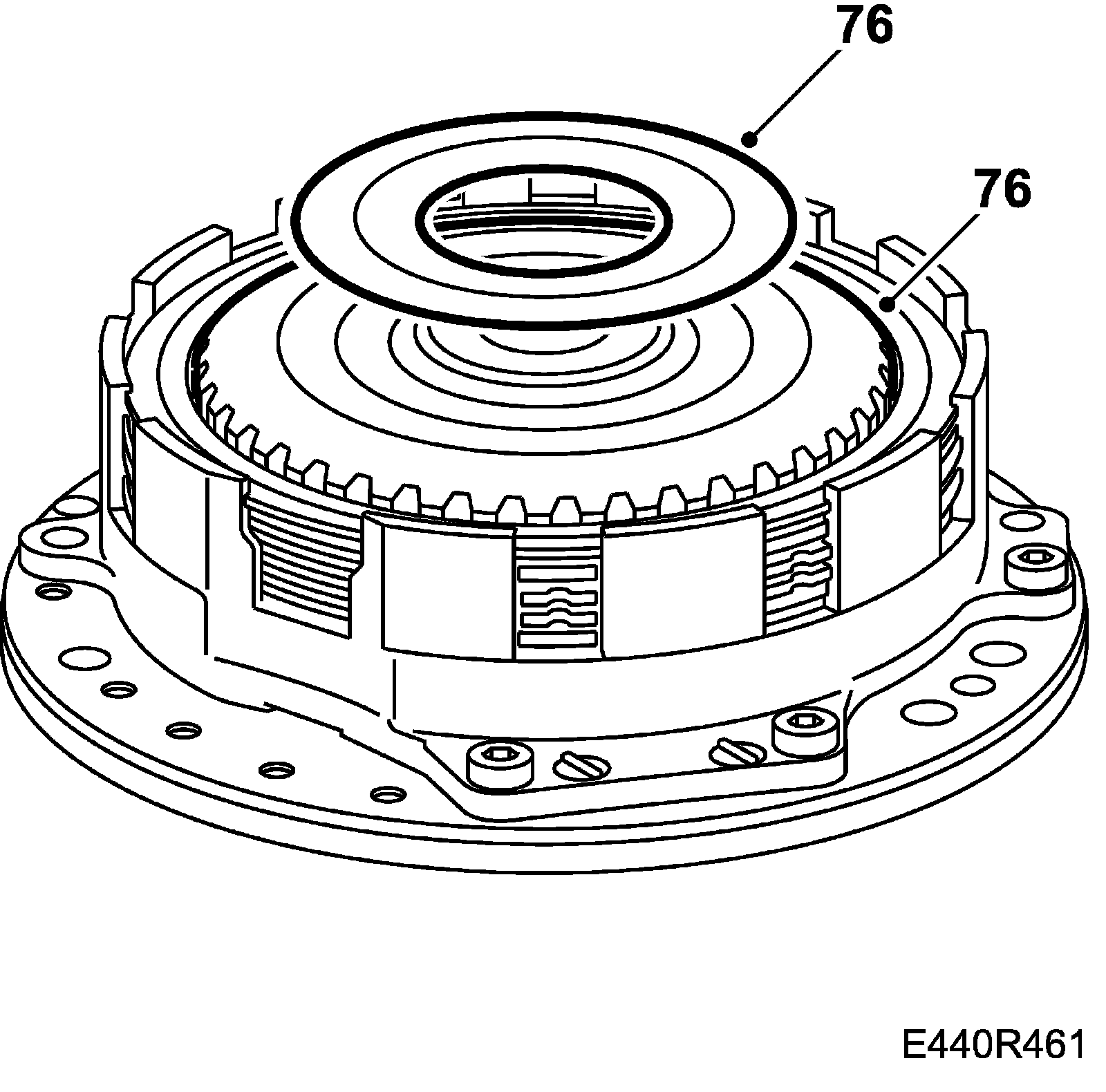 76

76

E440R461