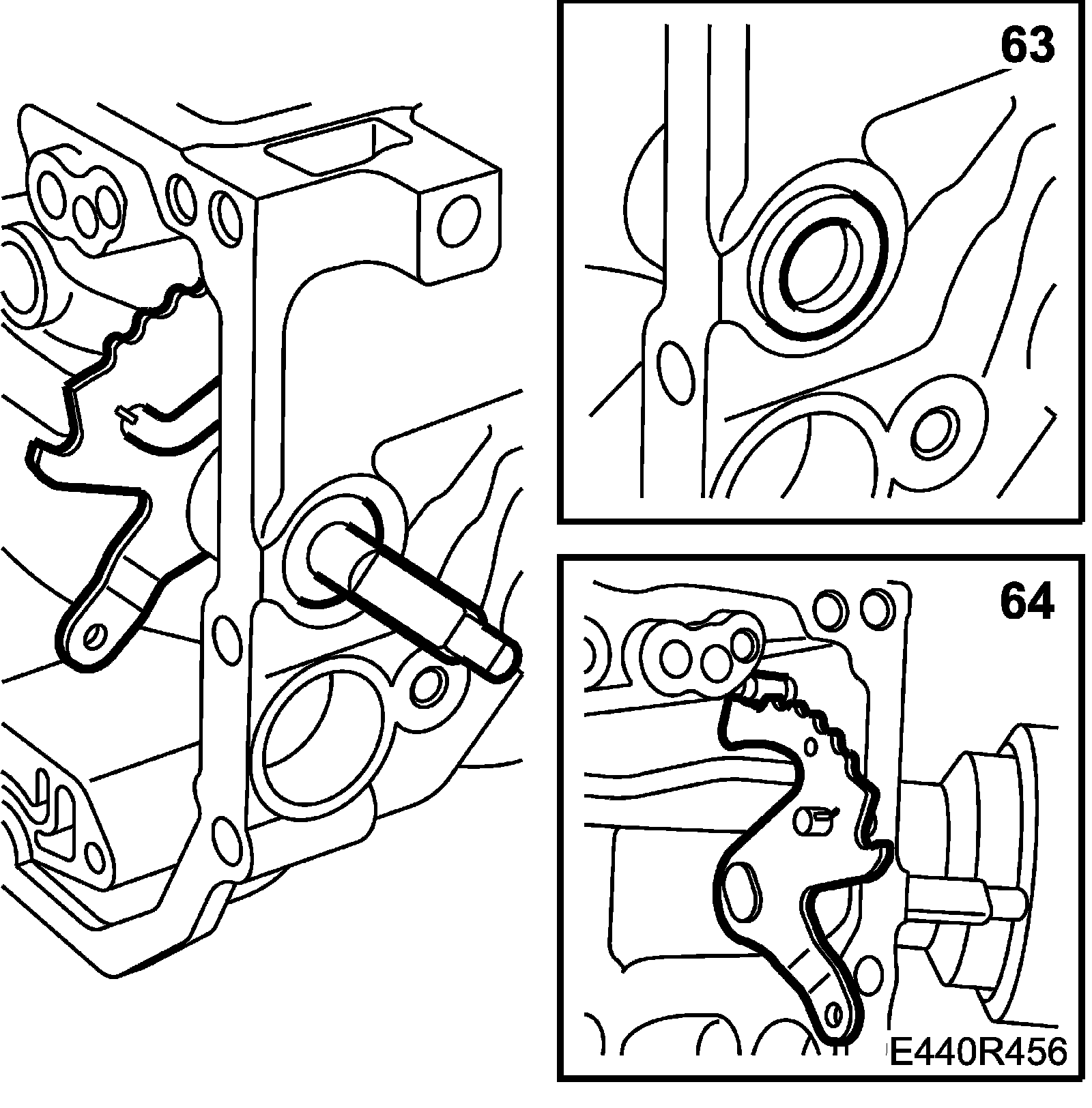 63

64

E440R456