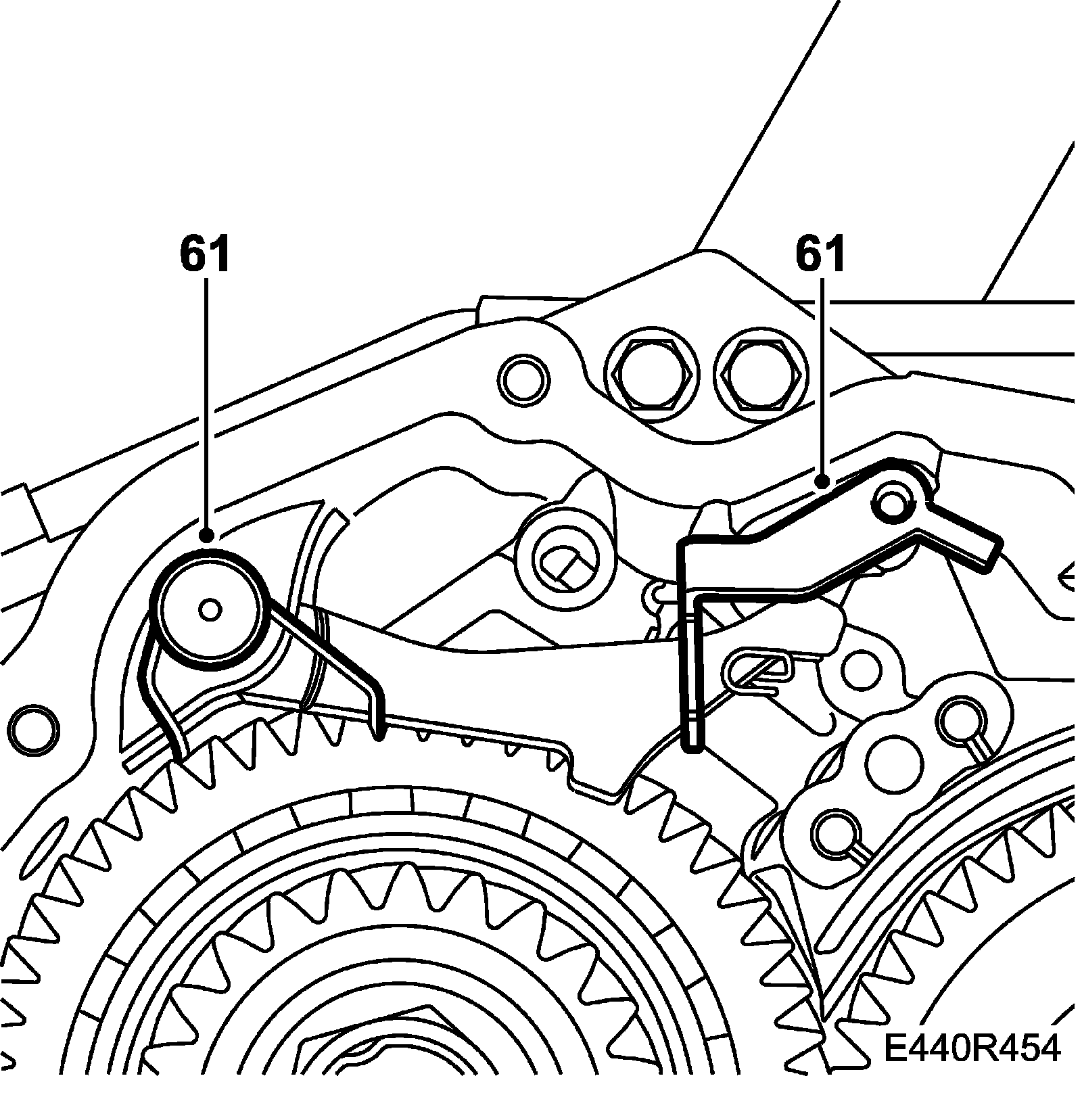 61
61
E440R454