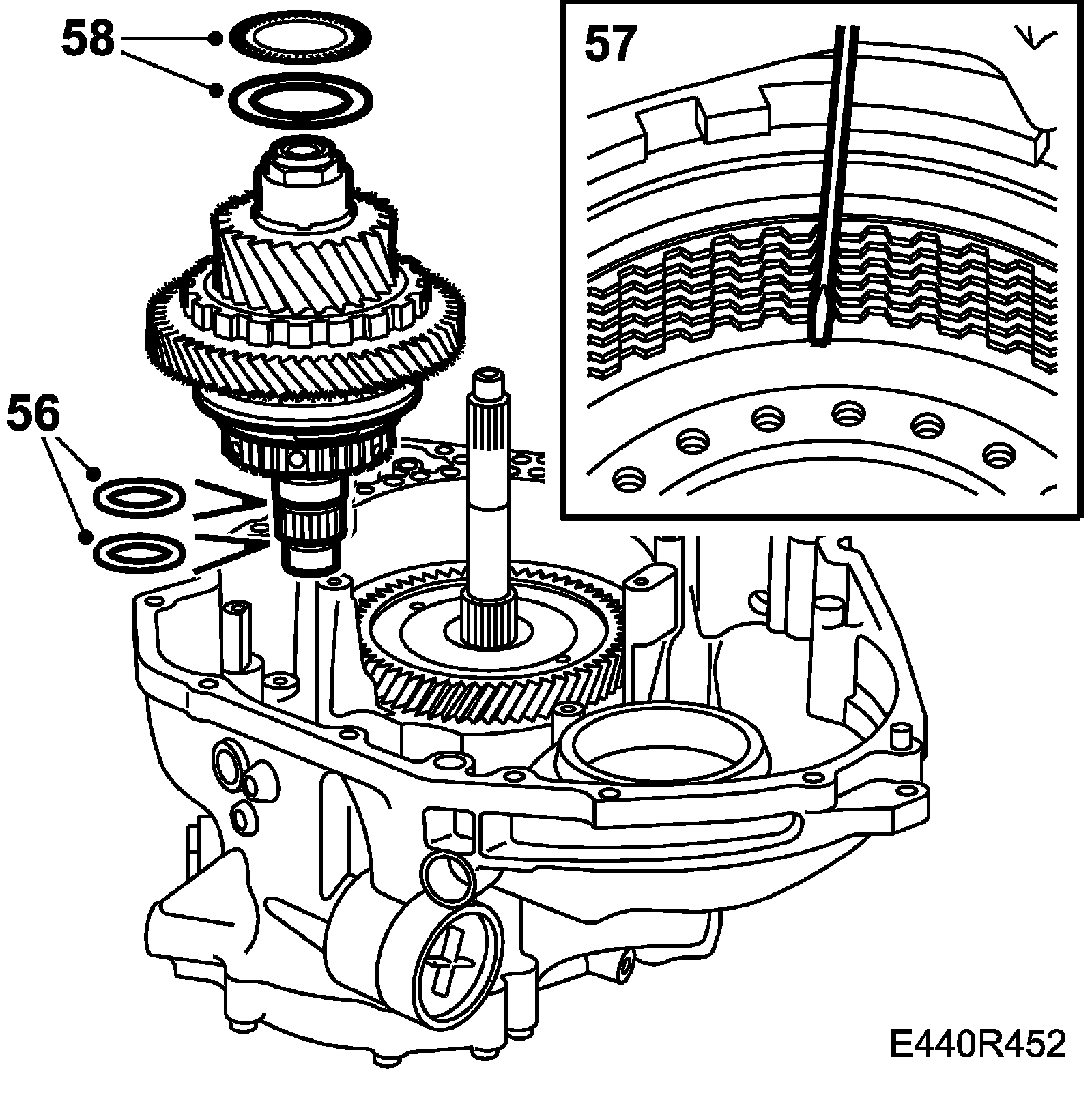 58

57

56

E440R452