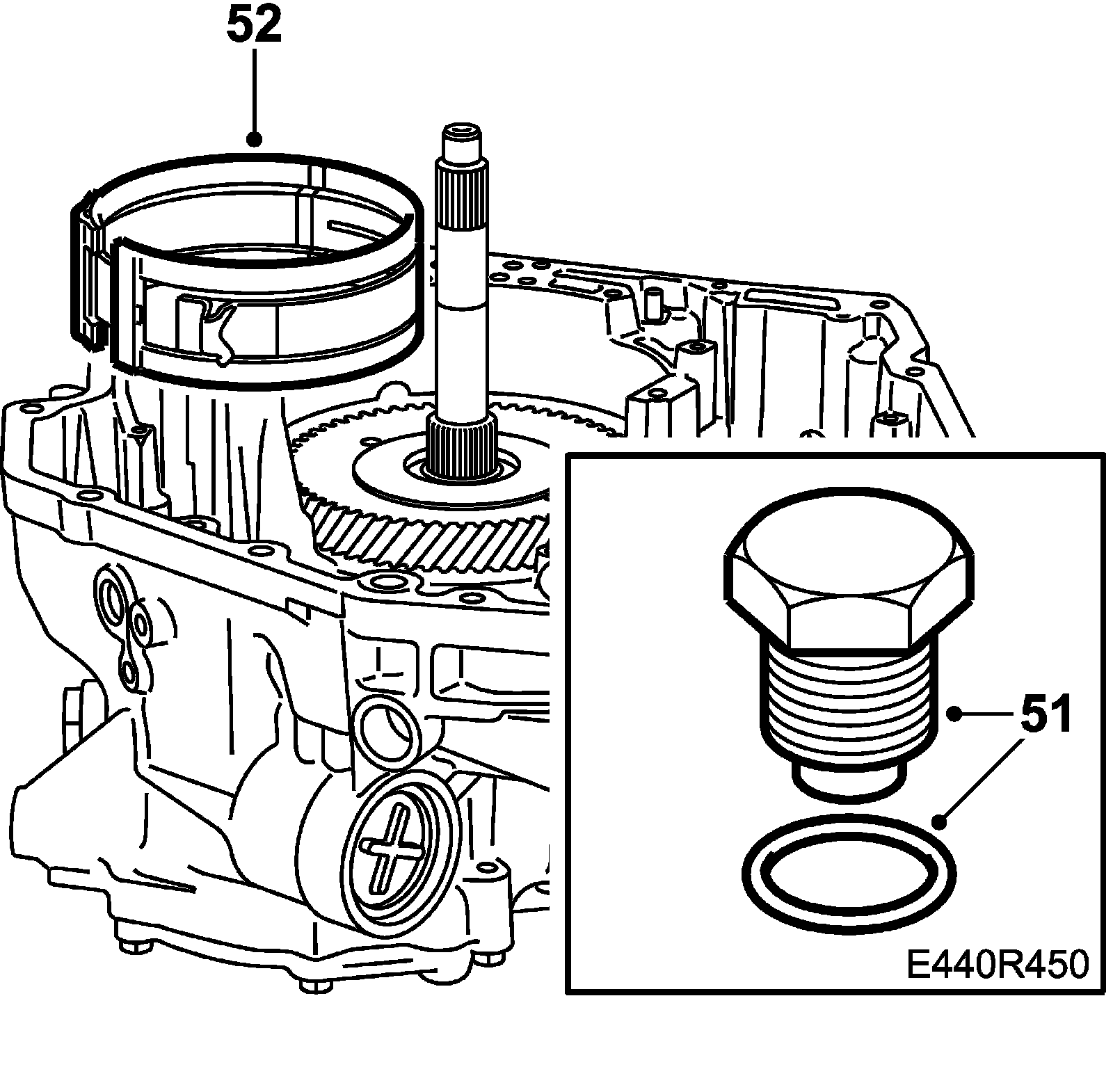 52

51

E440R450