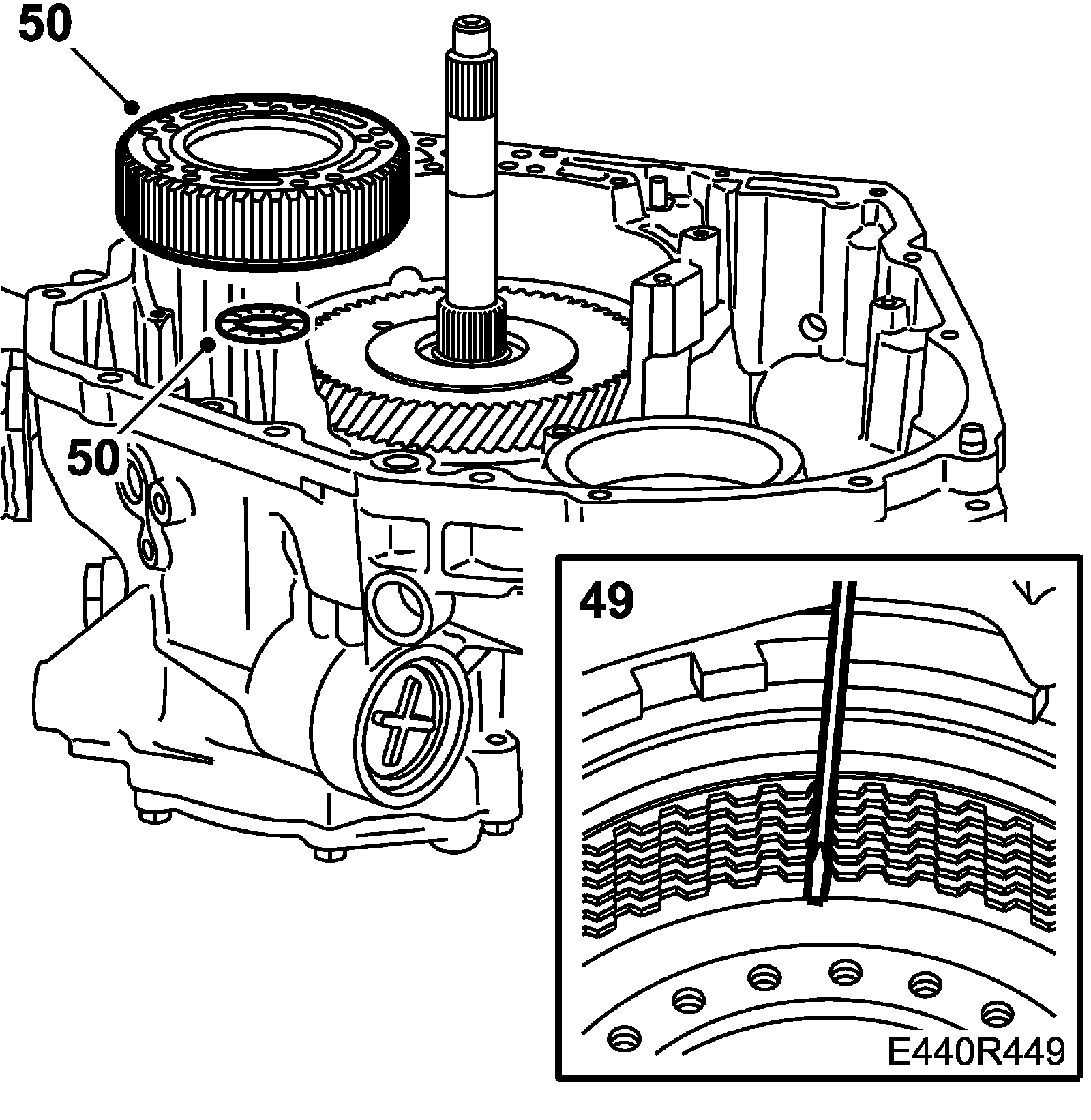 50

50

49

E440R449