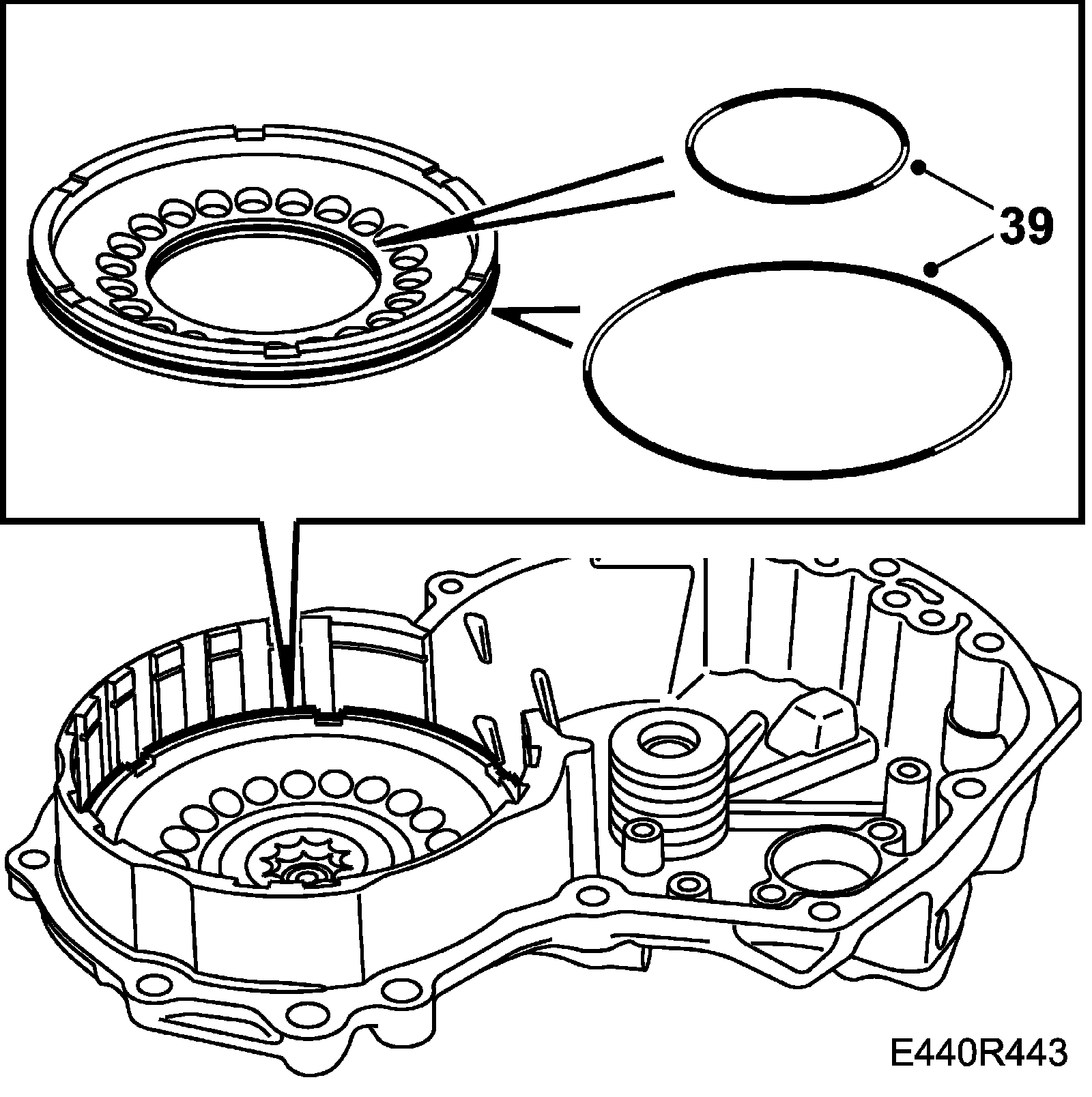 39

E440R443