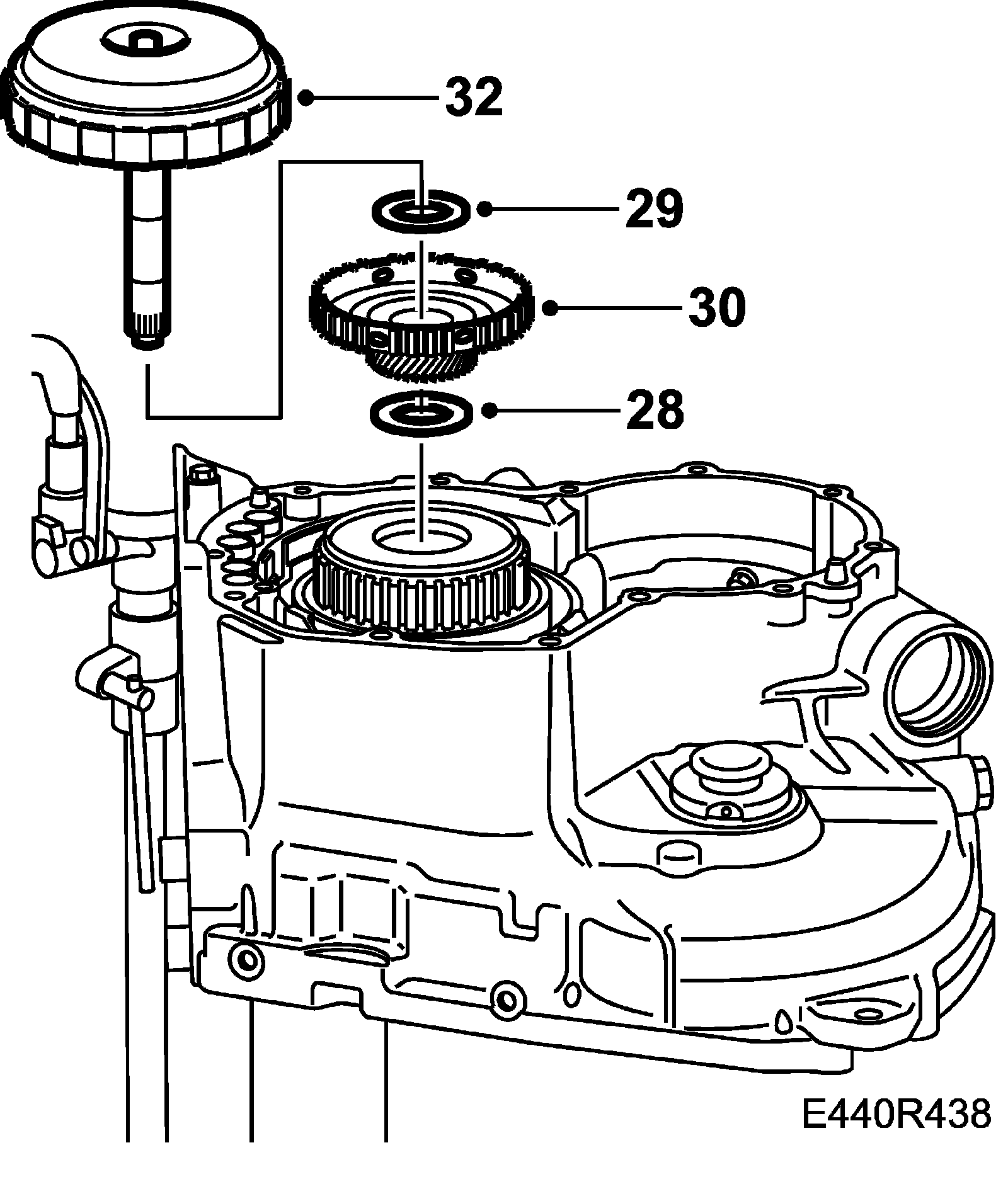 32
29
30
28
E440R438