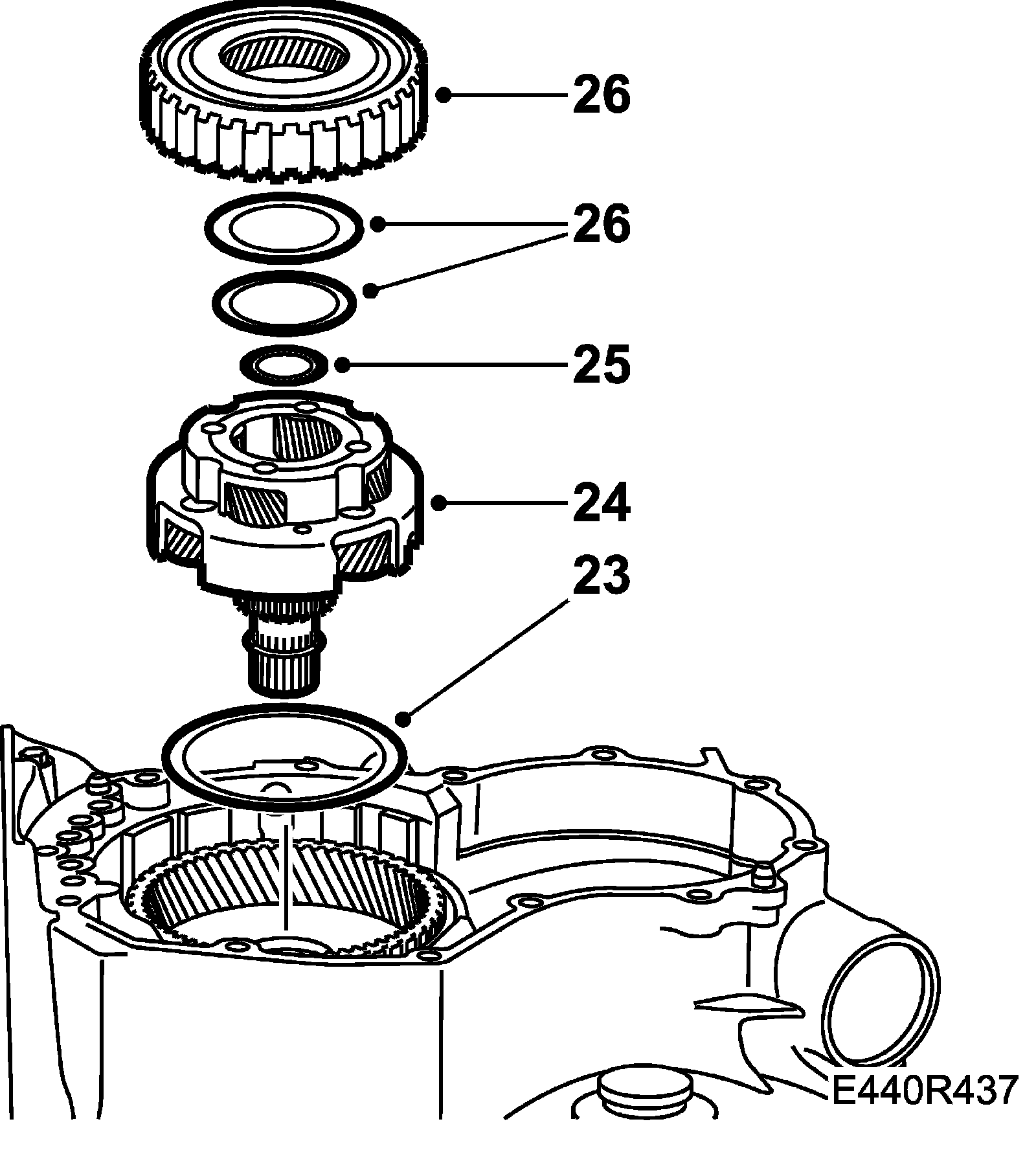 26
26
25
24
23
E440R437