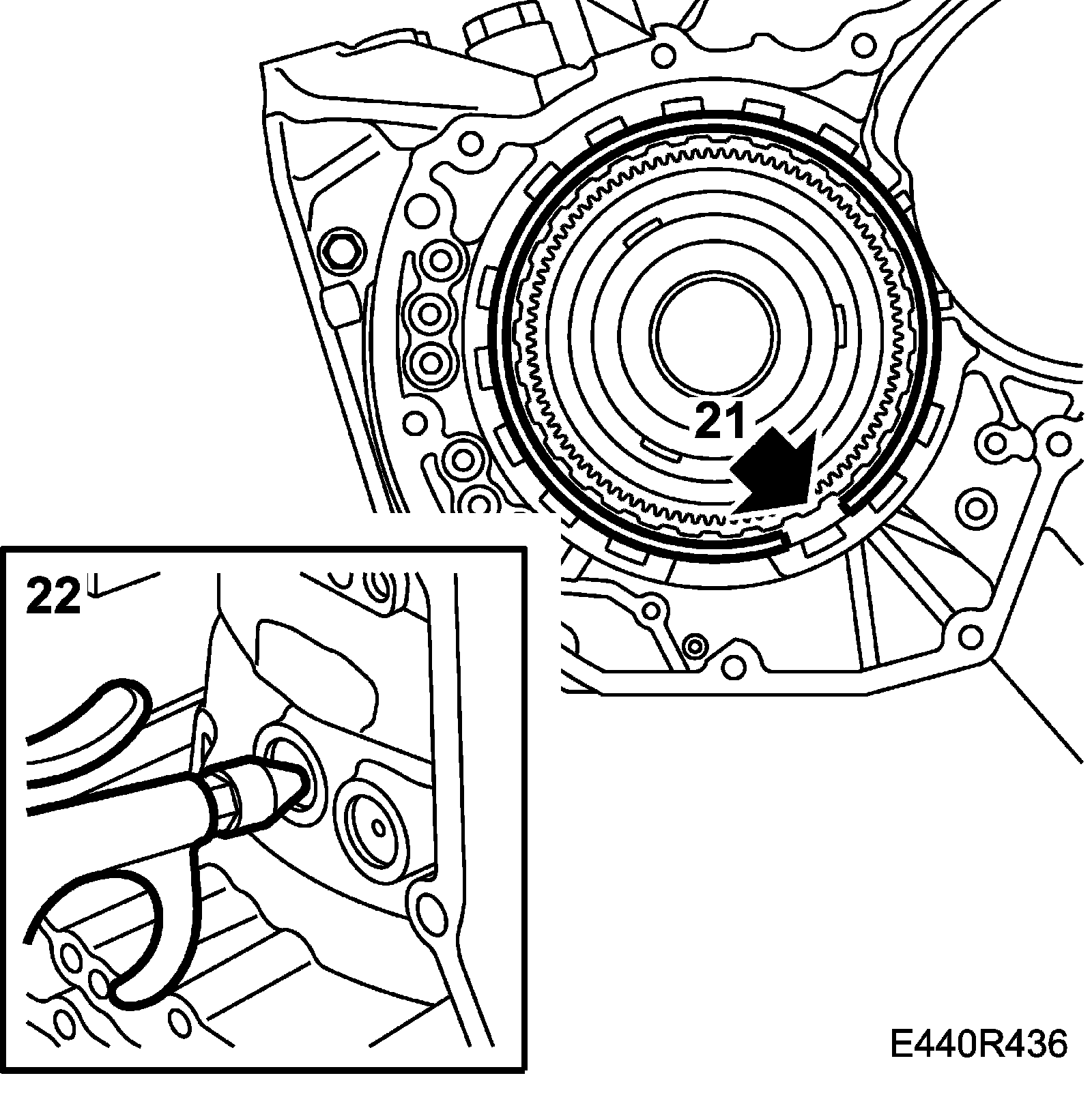 21

22

E440R436