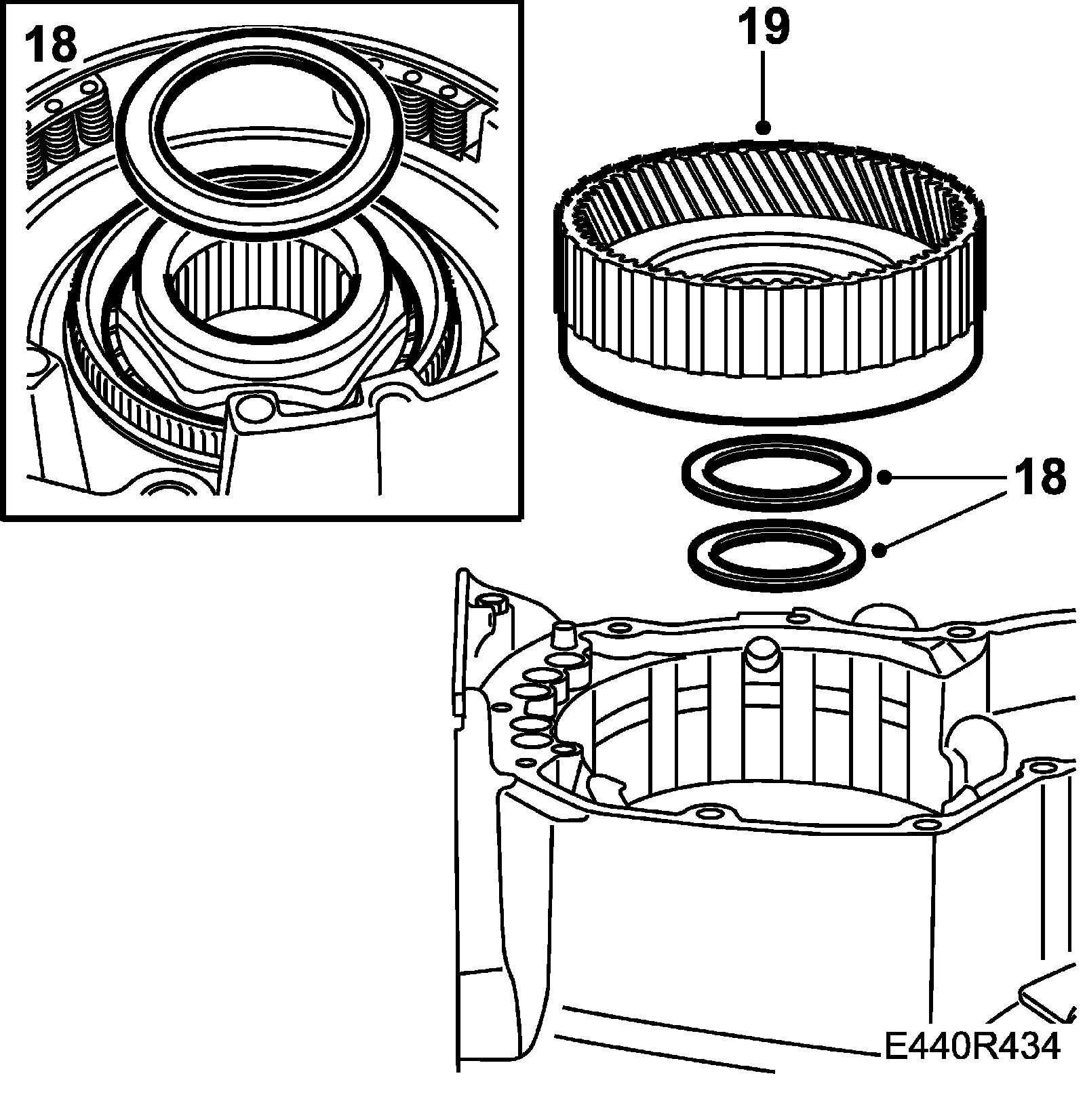 18

19

18

E440R434