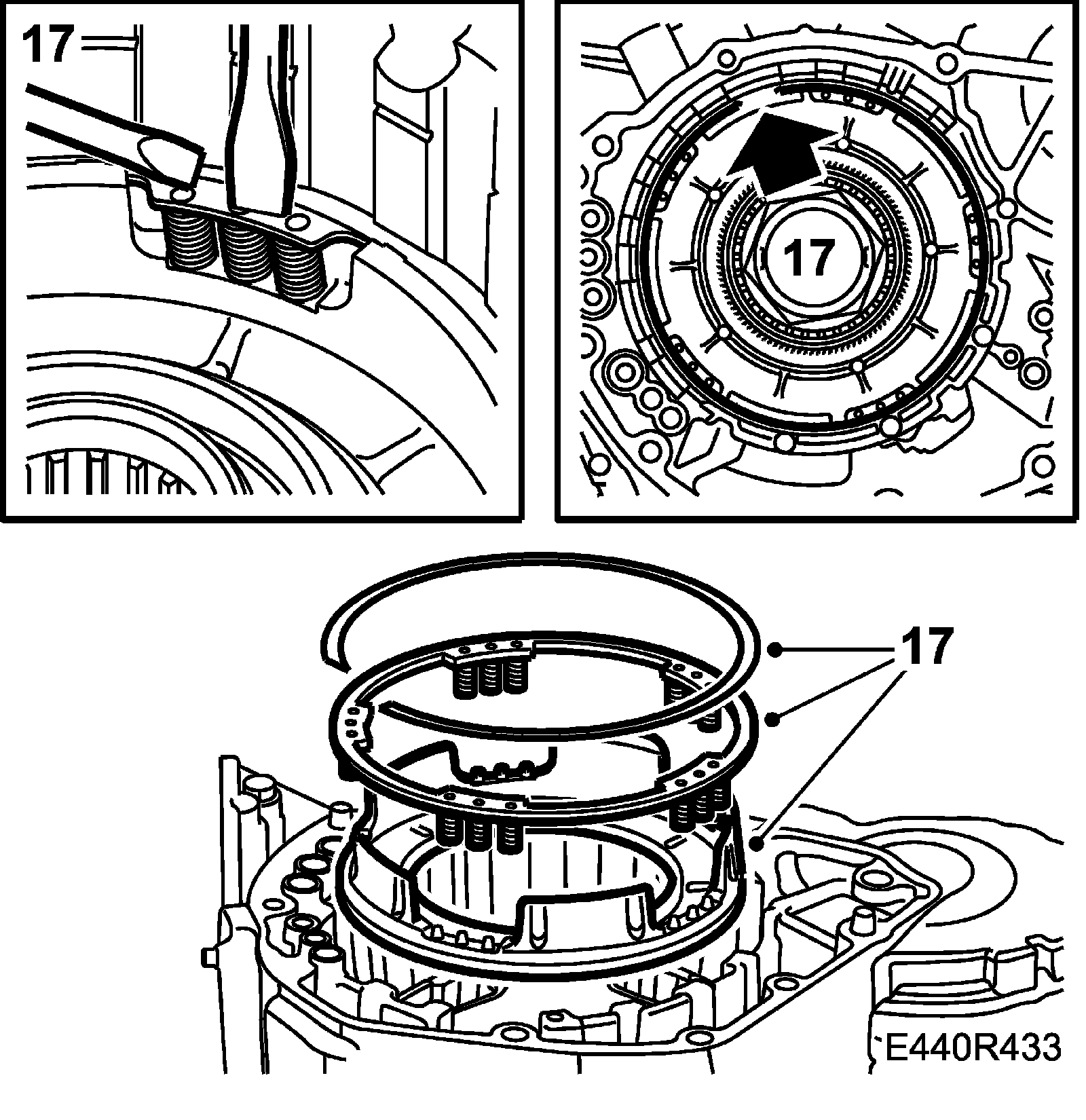 17

17

17

E440R433