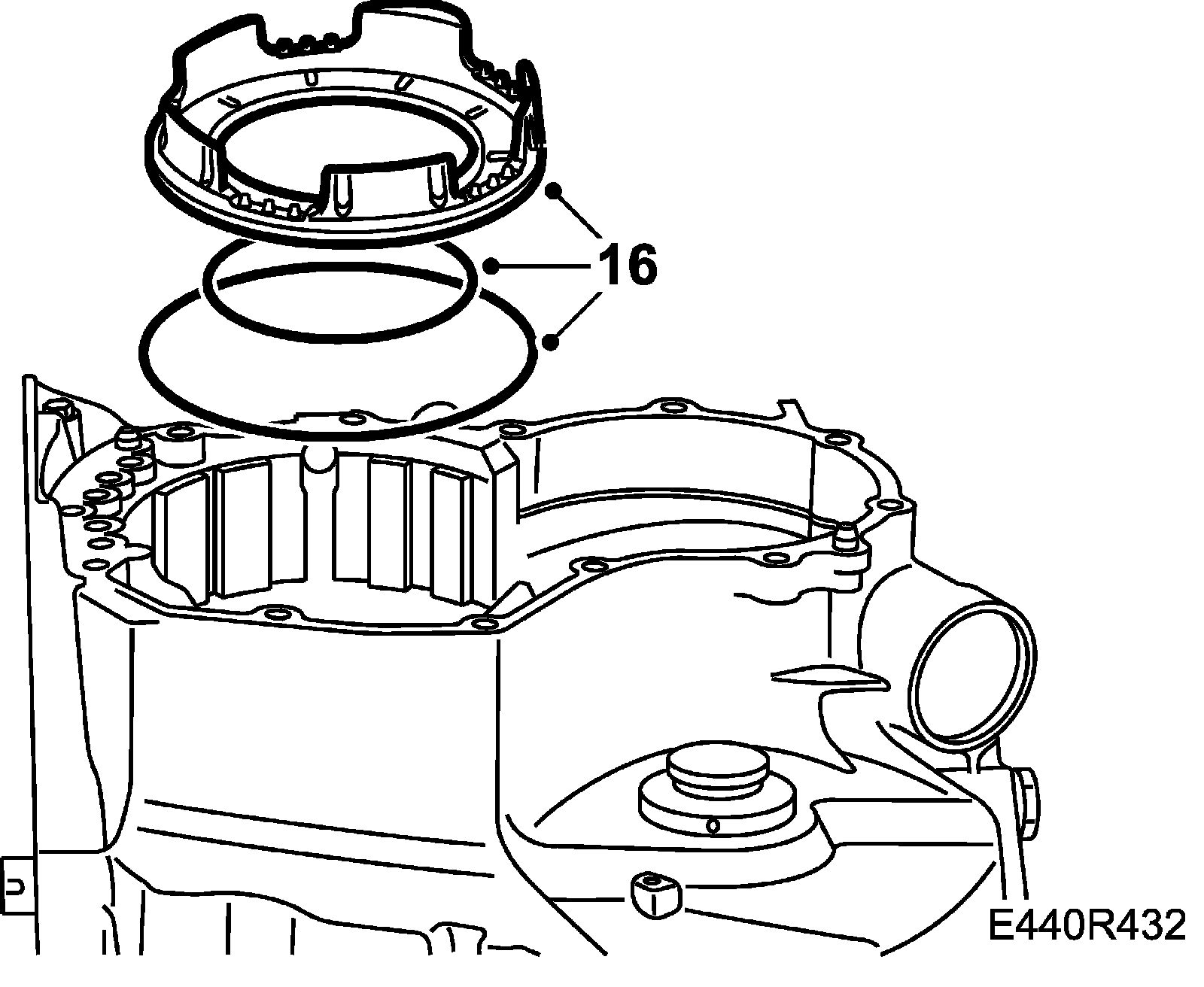 16

E440R432