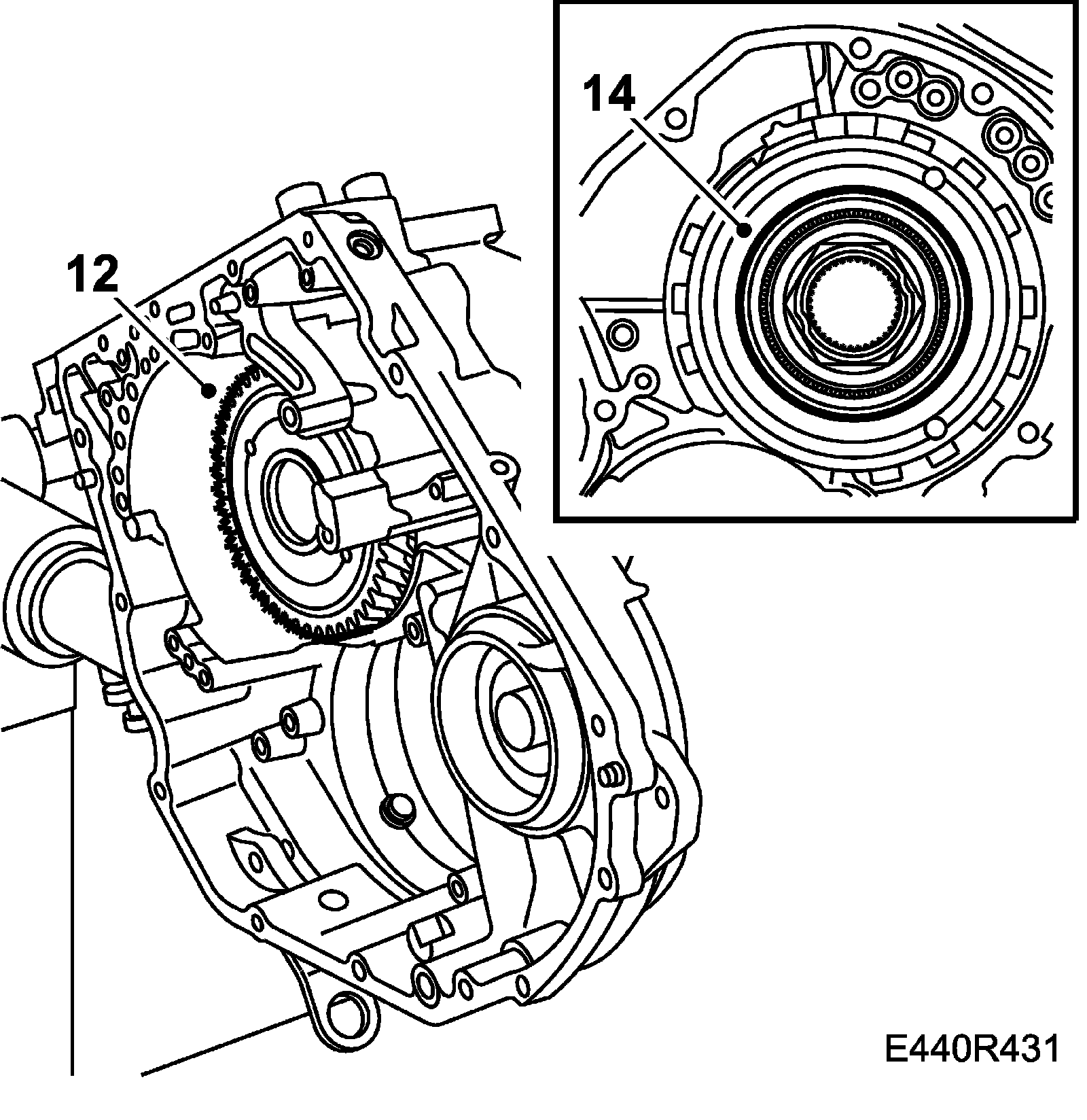 14

12

E440R431