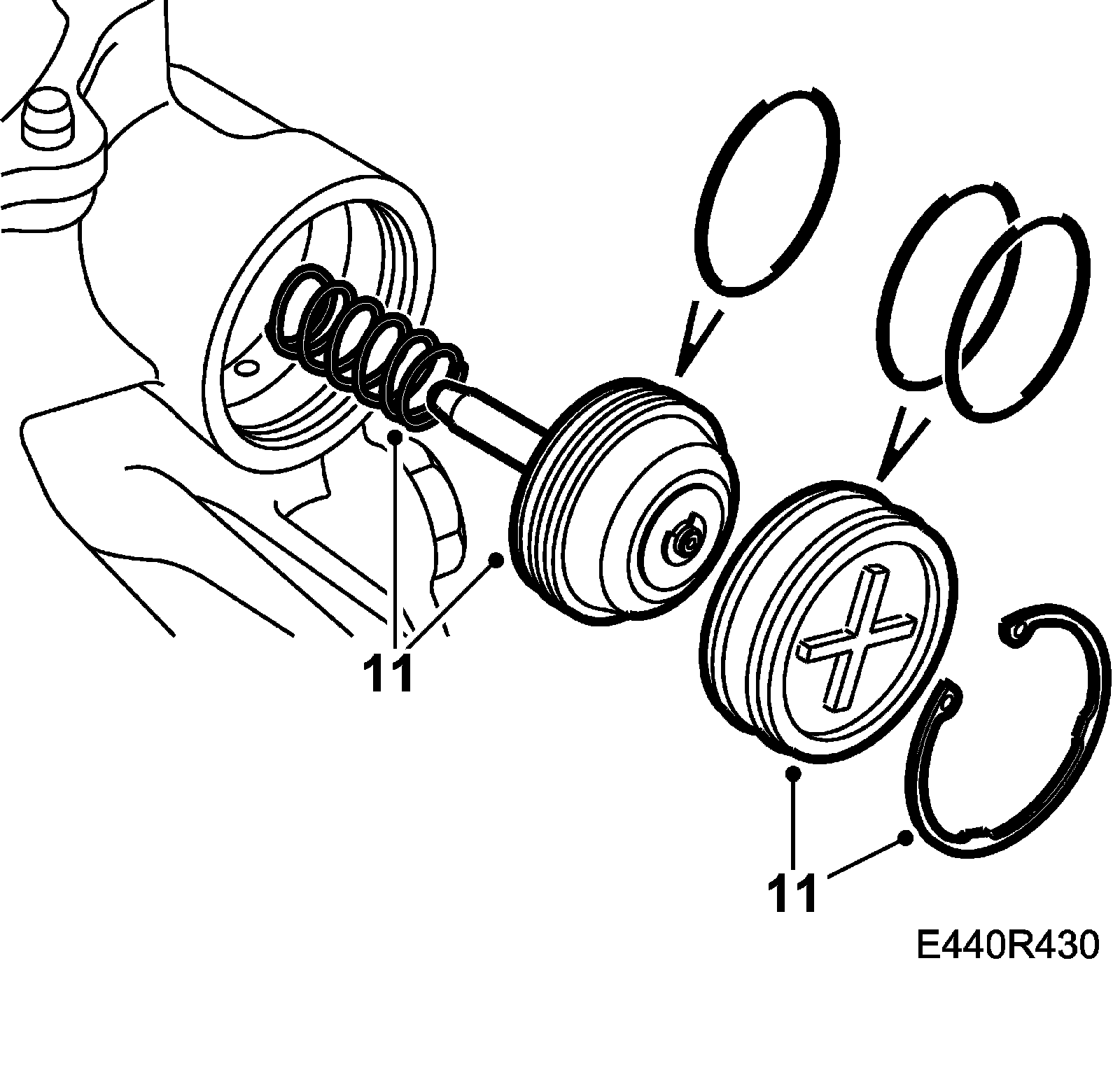 11

11

E440R430