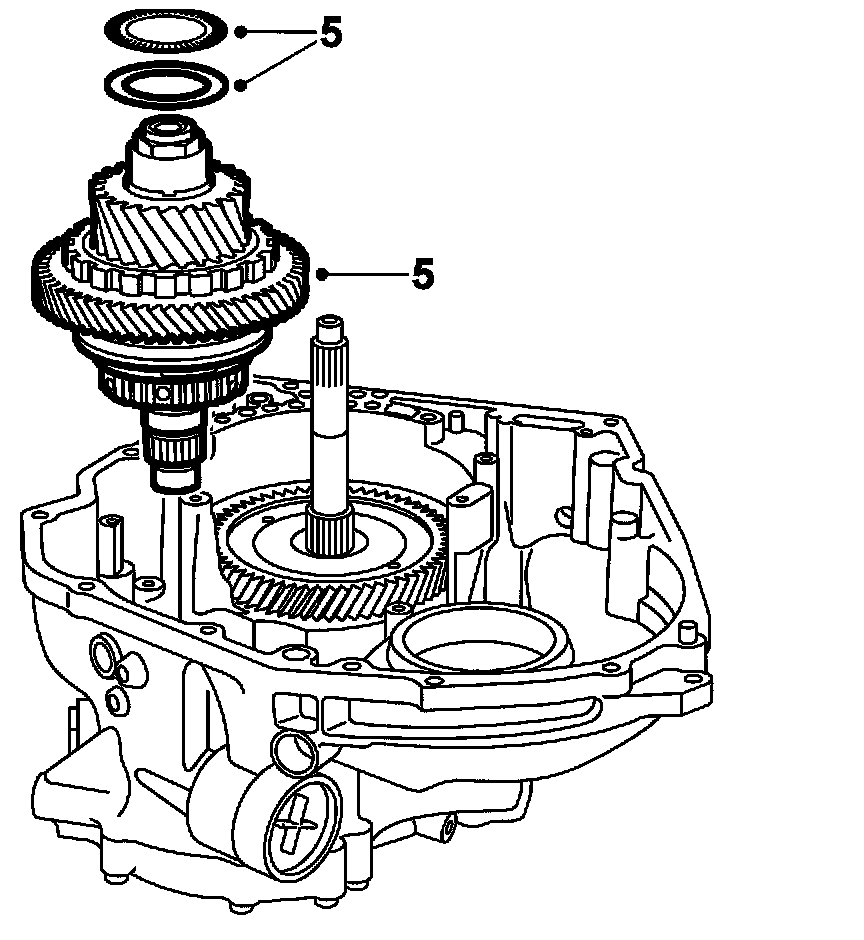 5

5