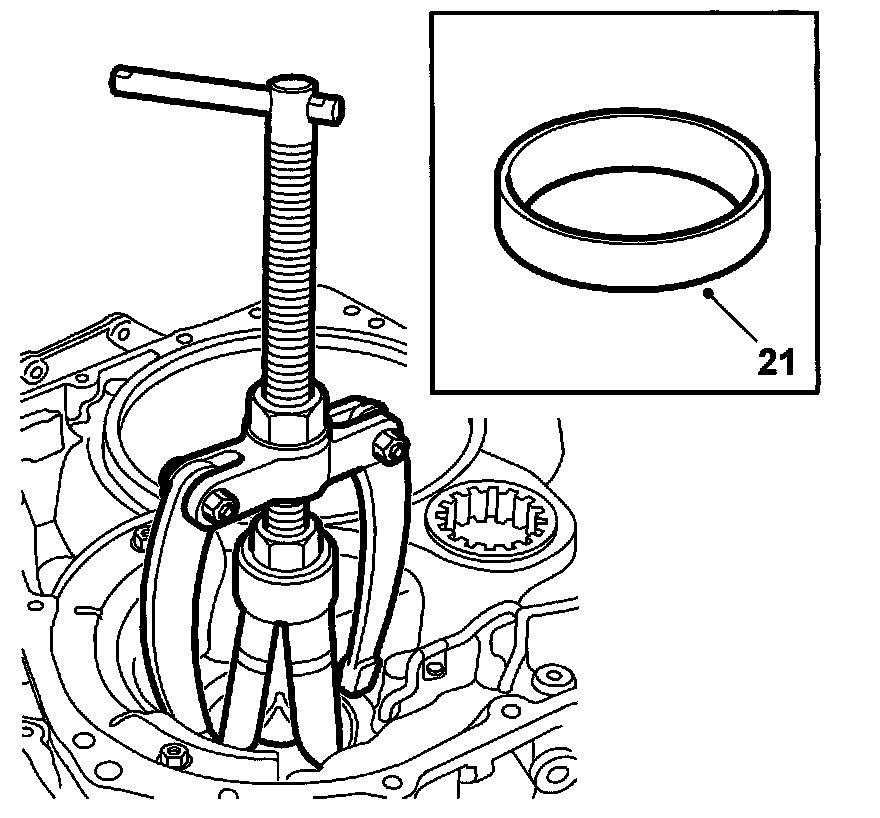 21