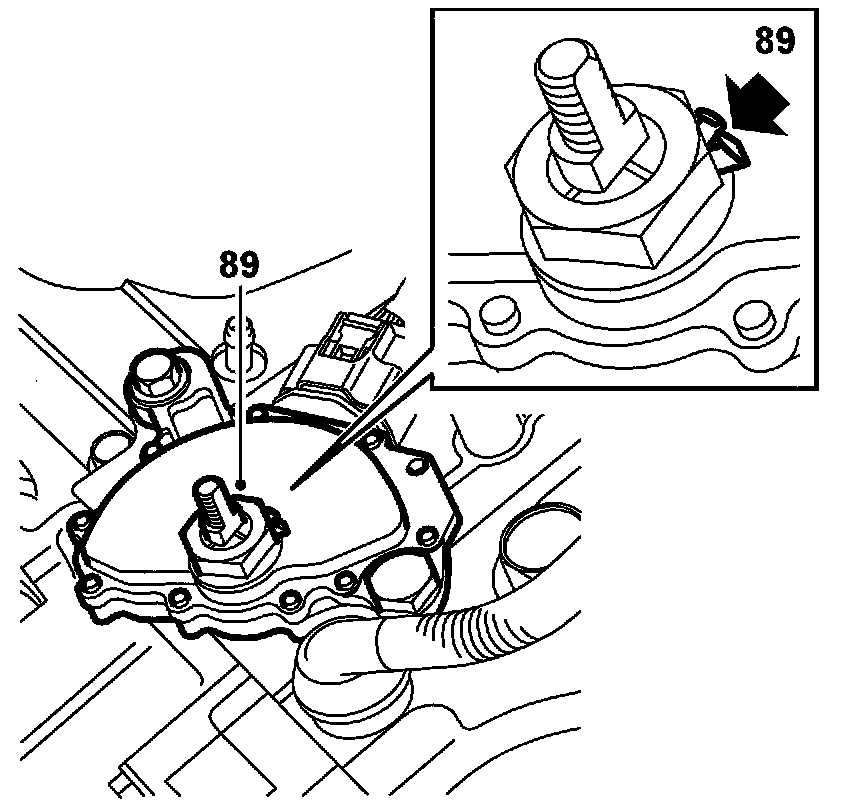 89

89