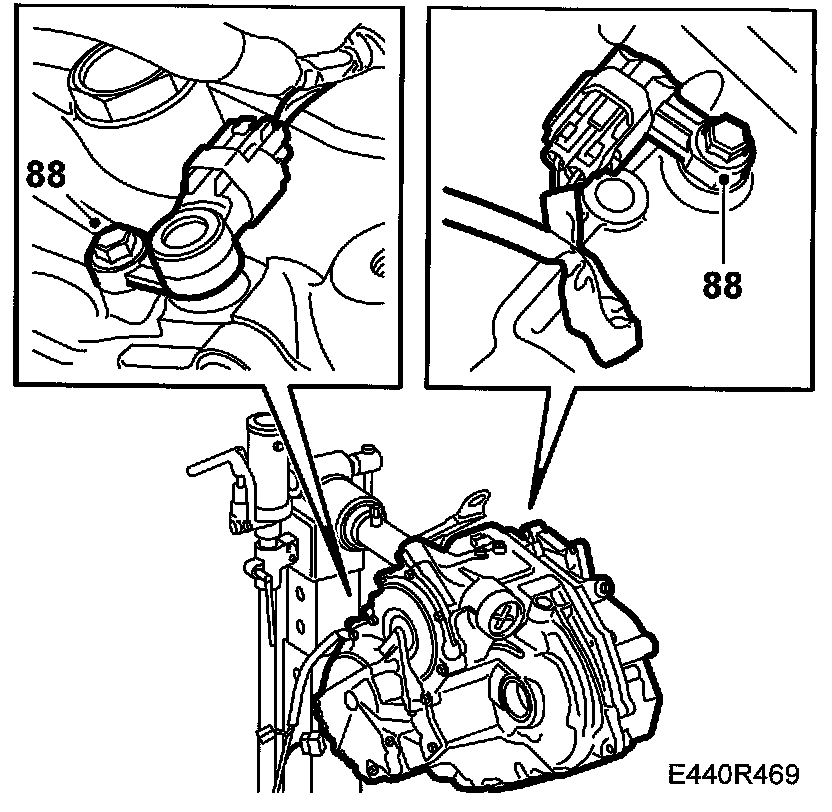 88

88

E440R469