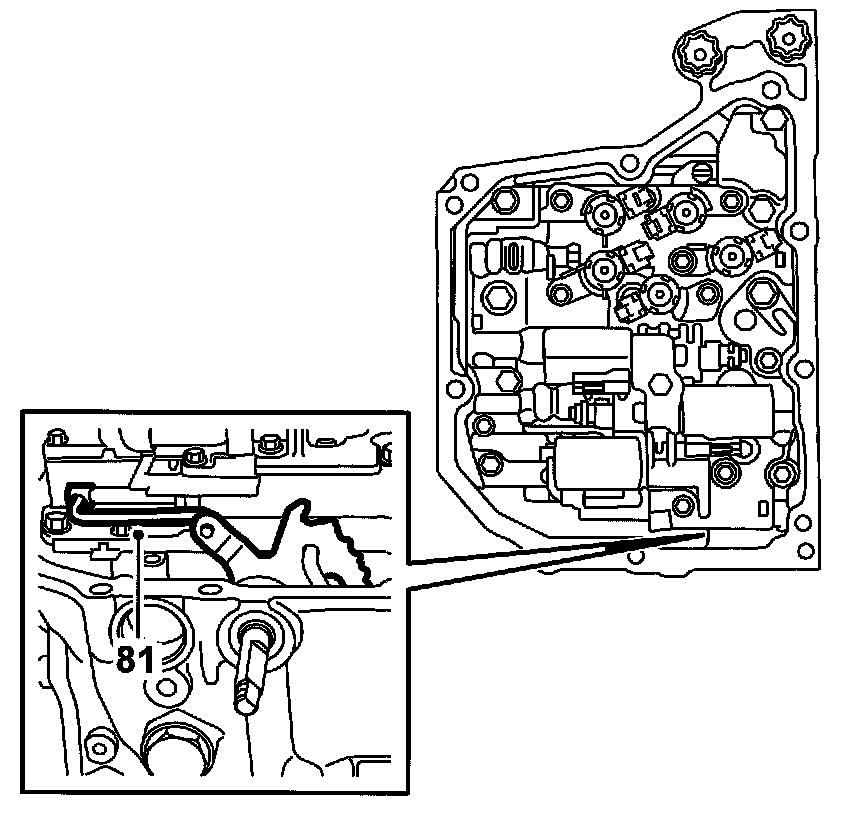 81