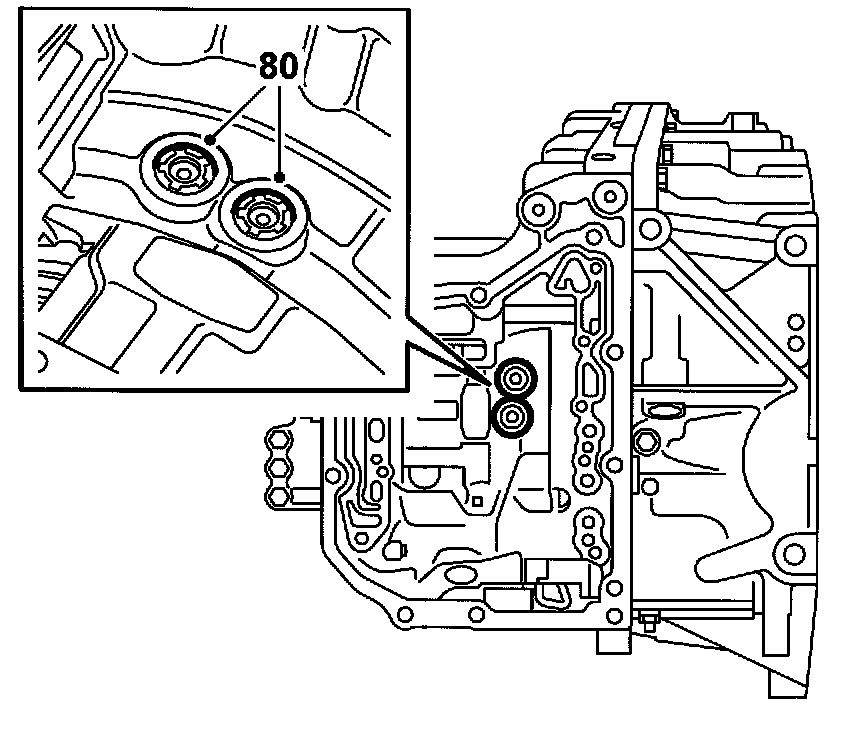 80