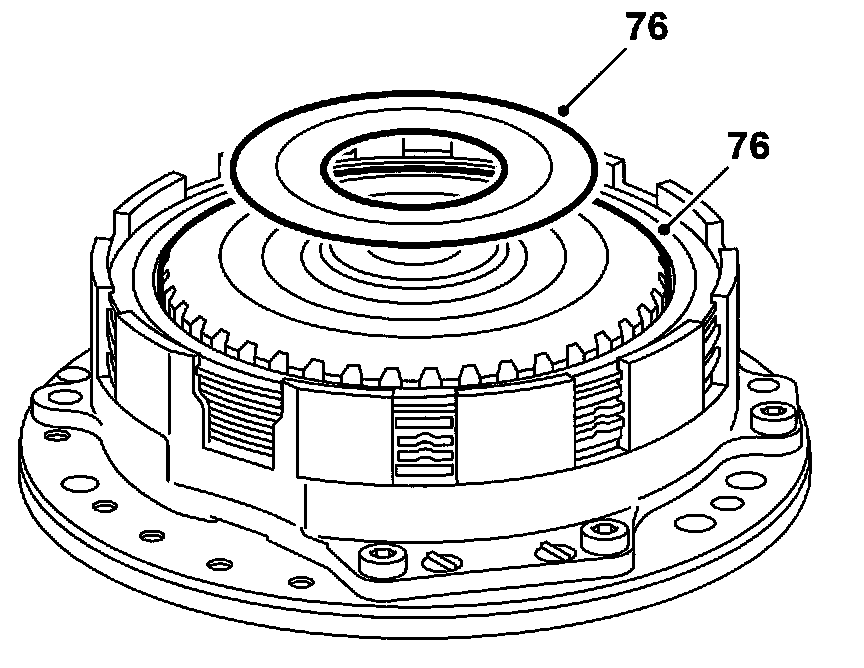 76
76