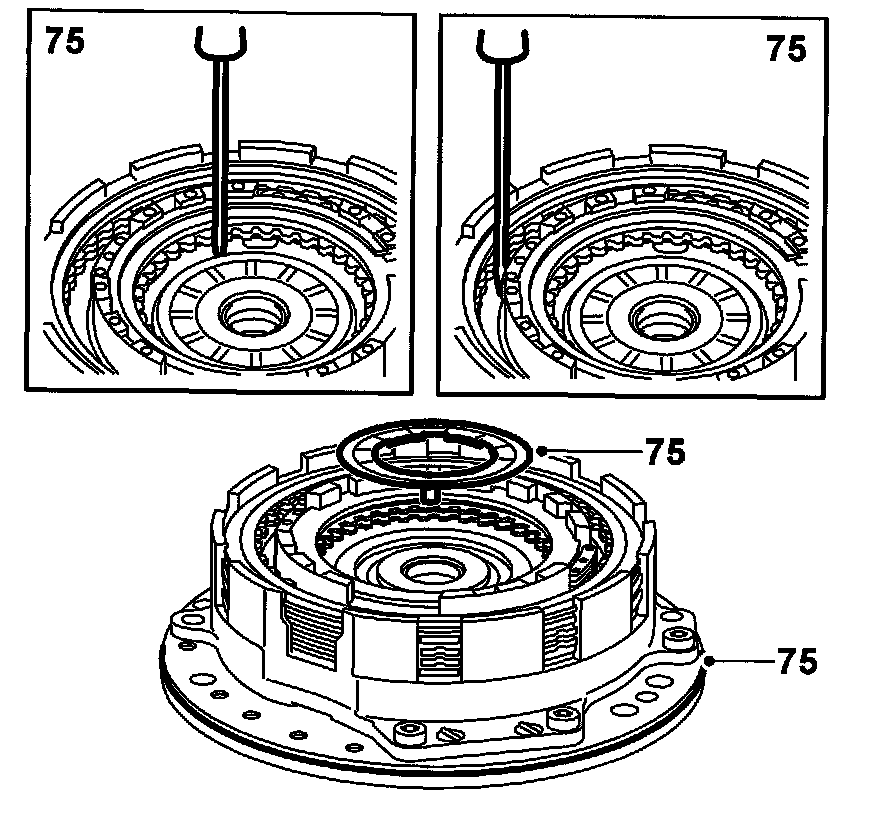 75

75

75

75