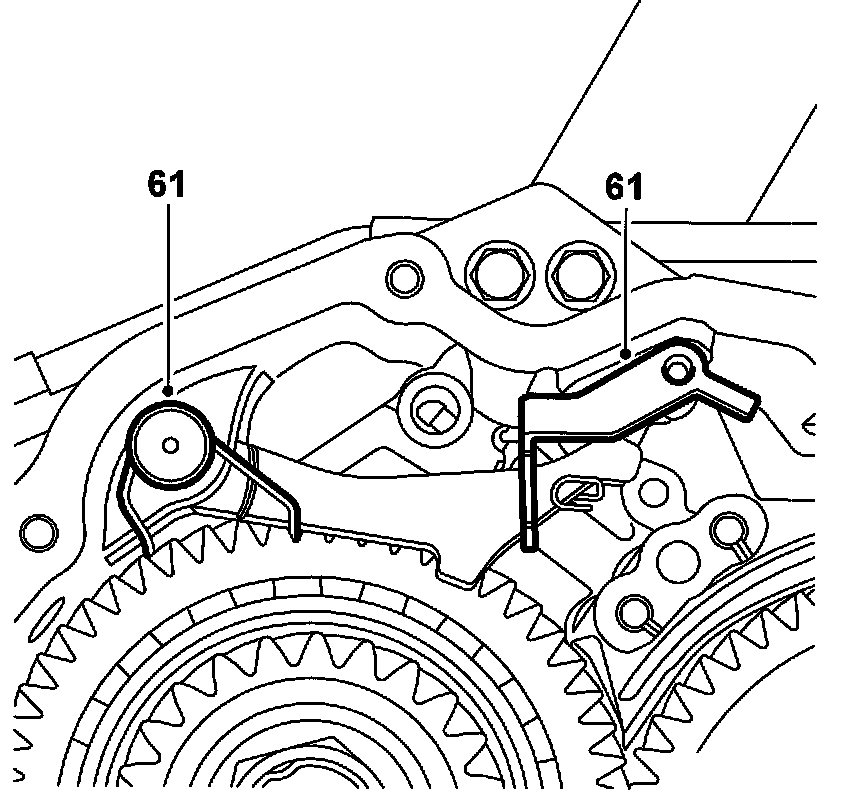 61
61