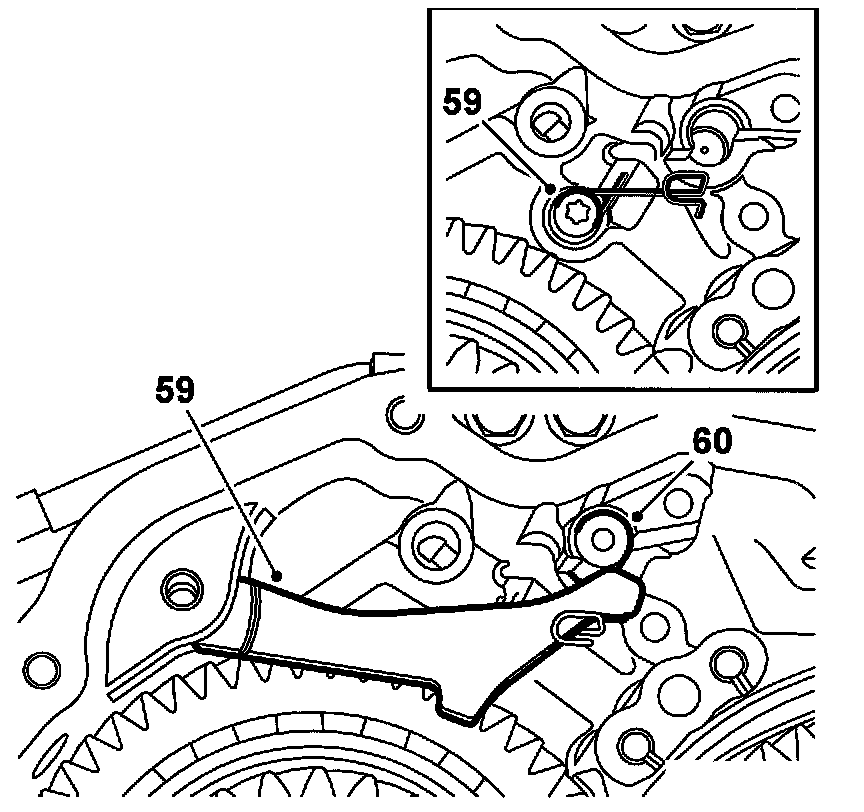 59

59

60