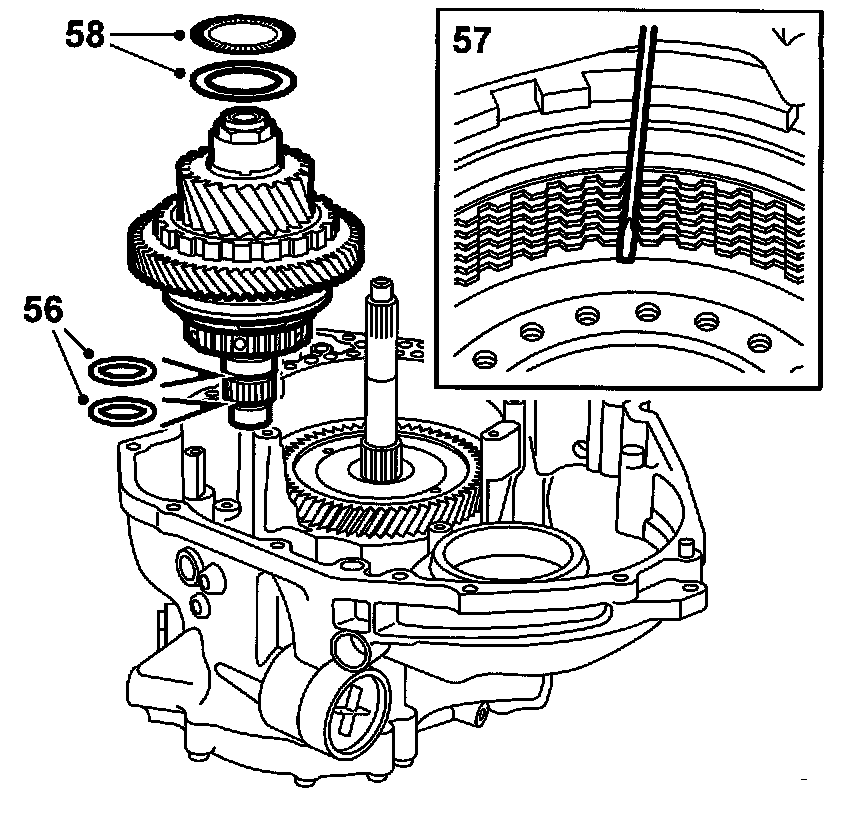 58
57
56