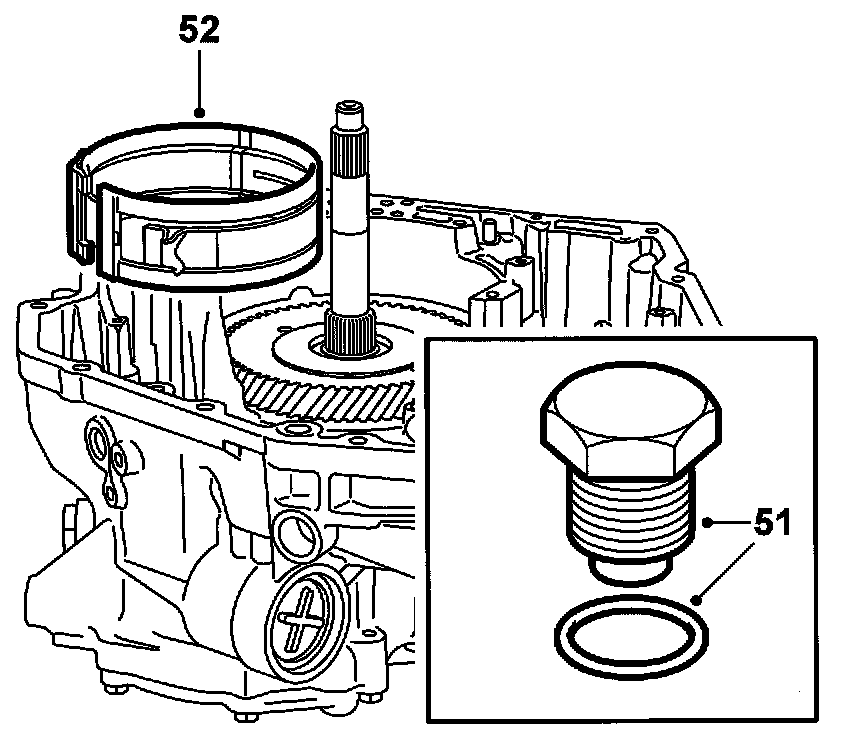 52

51