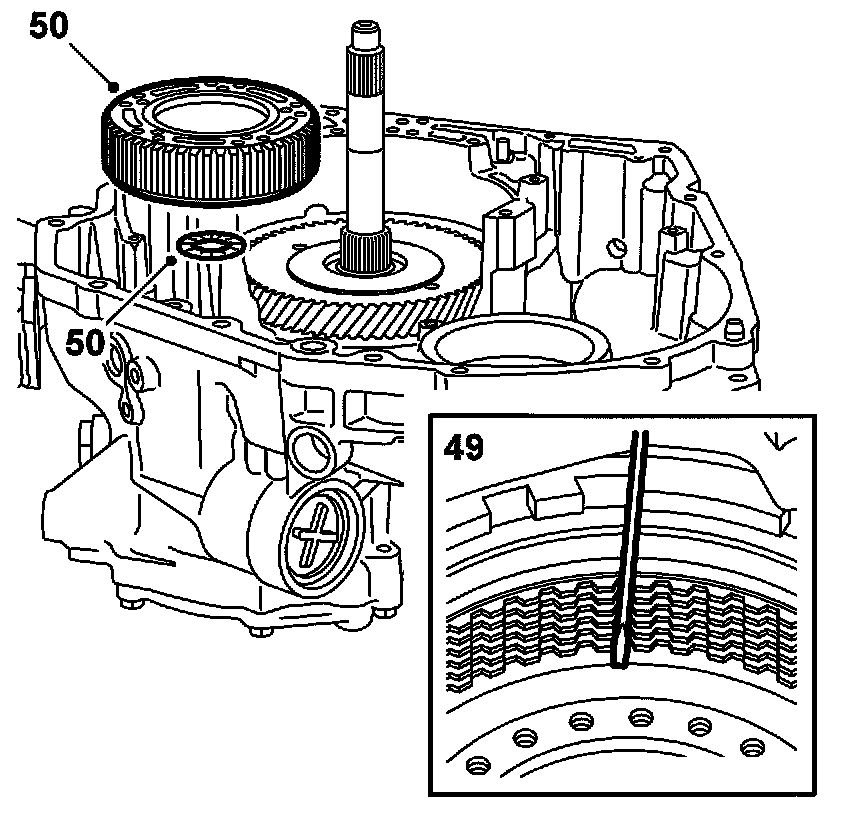 50

50

49