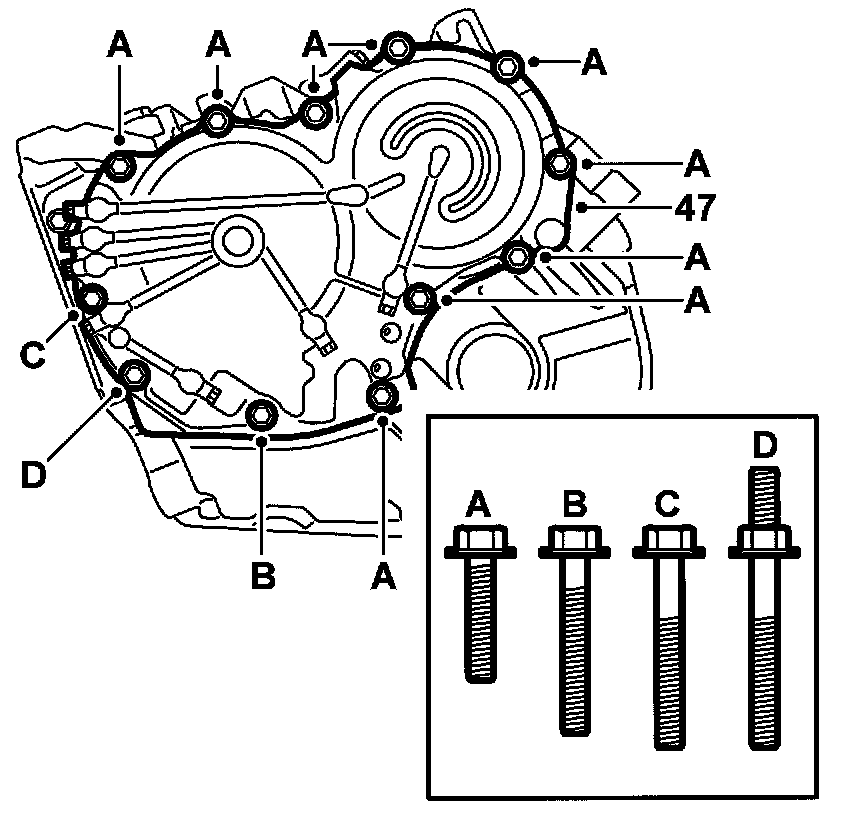 A
A
A
A
A
47
A
A
C
D
B
A

A
B
C
D