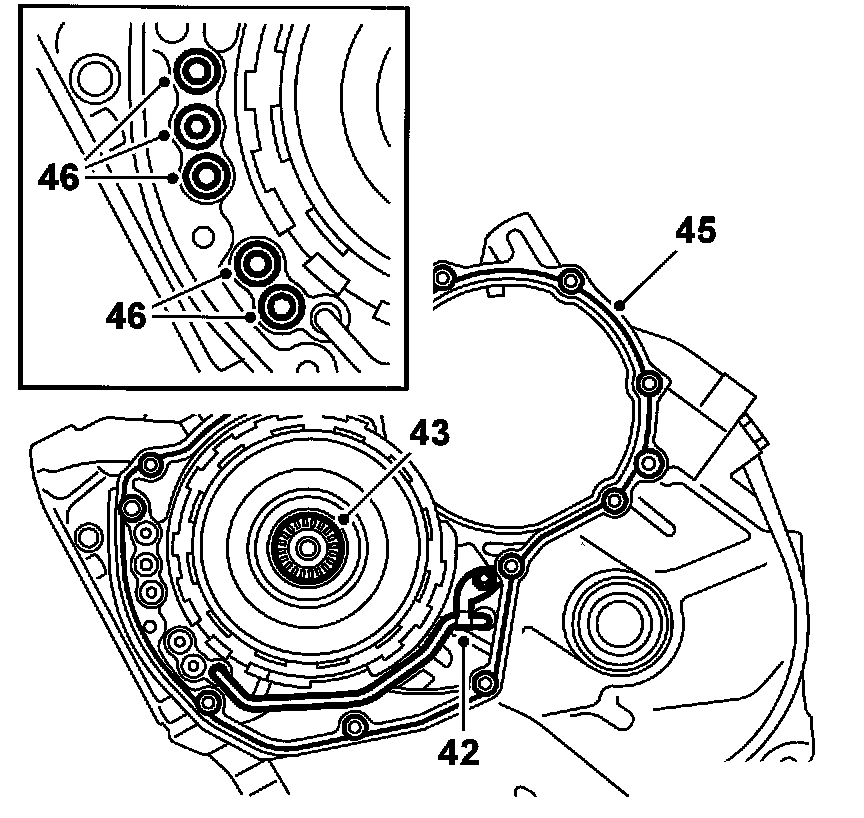 46
46
45
43
42