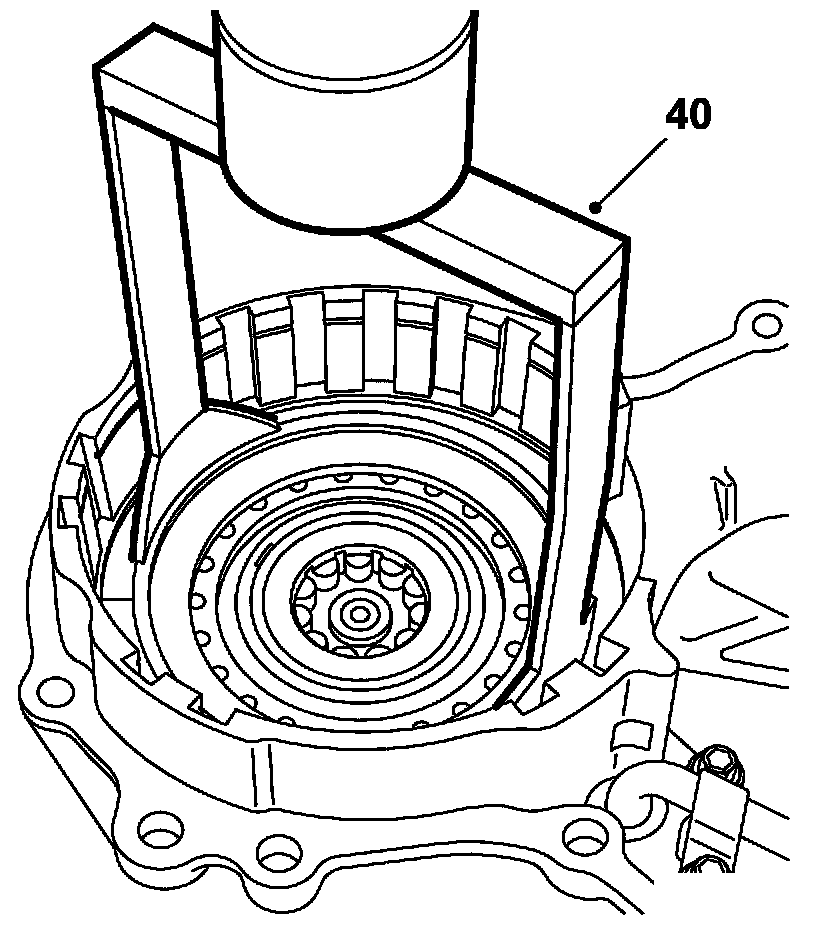 40