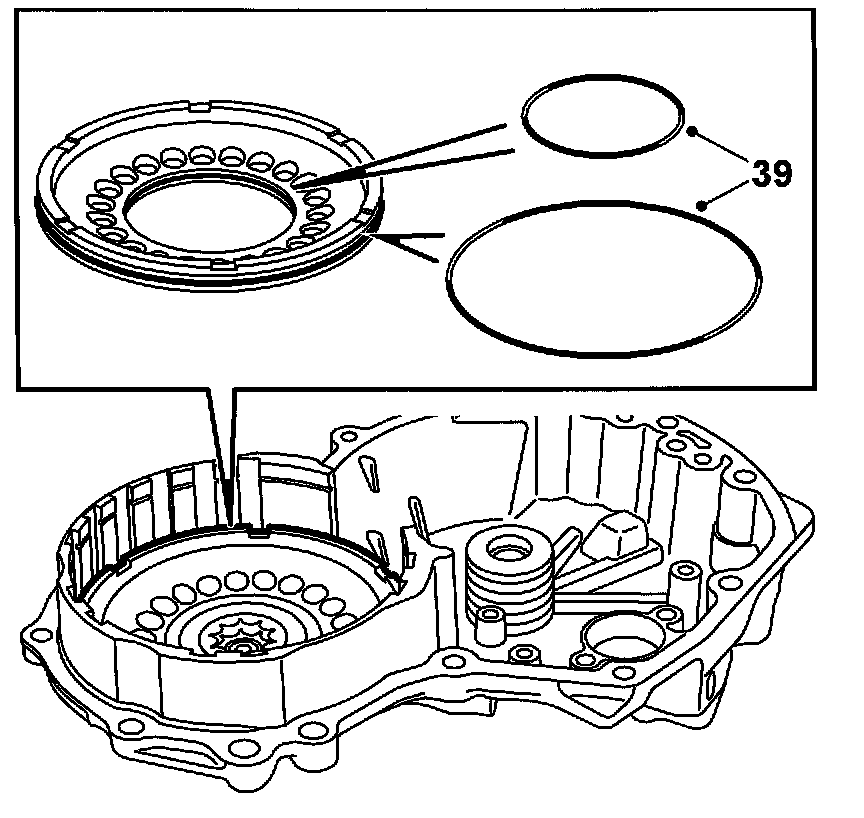 39