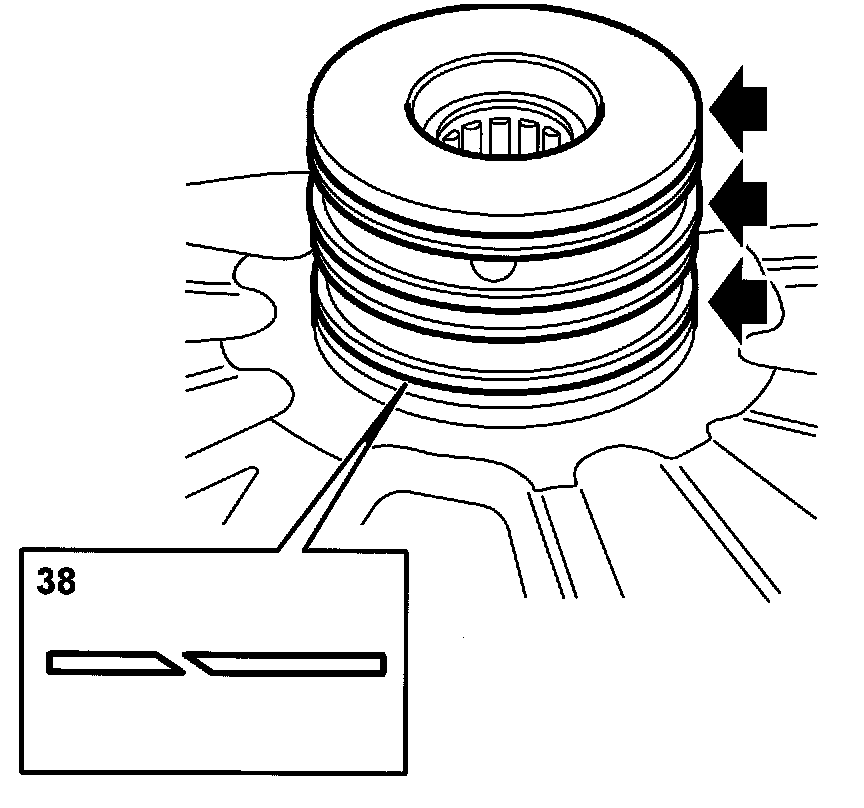 38